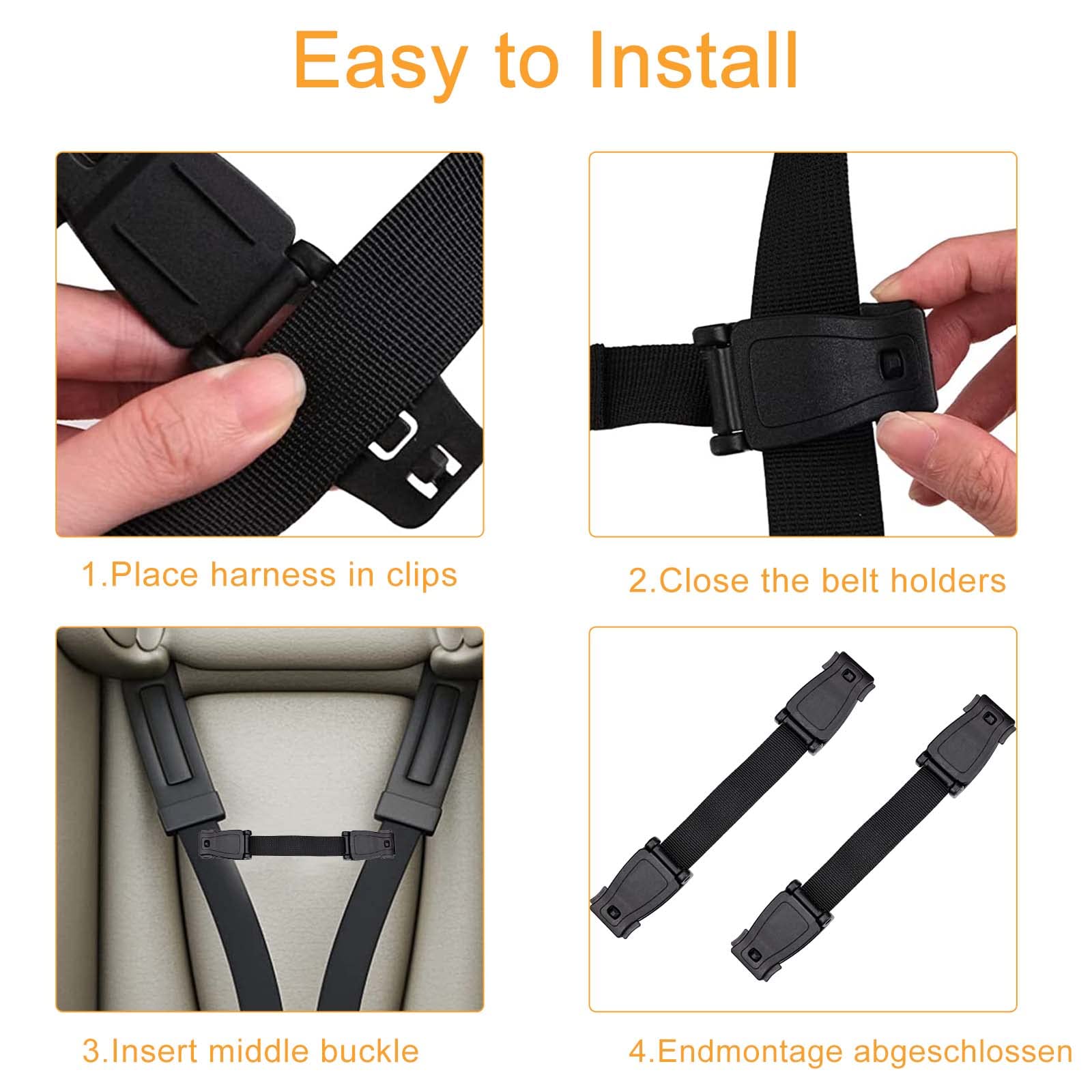 Easy to Install

1.Place harness in clips

2.Close the belt holders

3.Insert middle buckle

4.Endmontage abgeschlossen