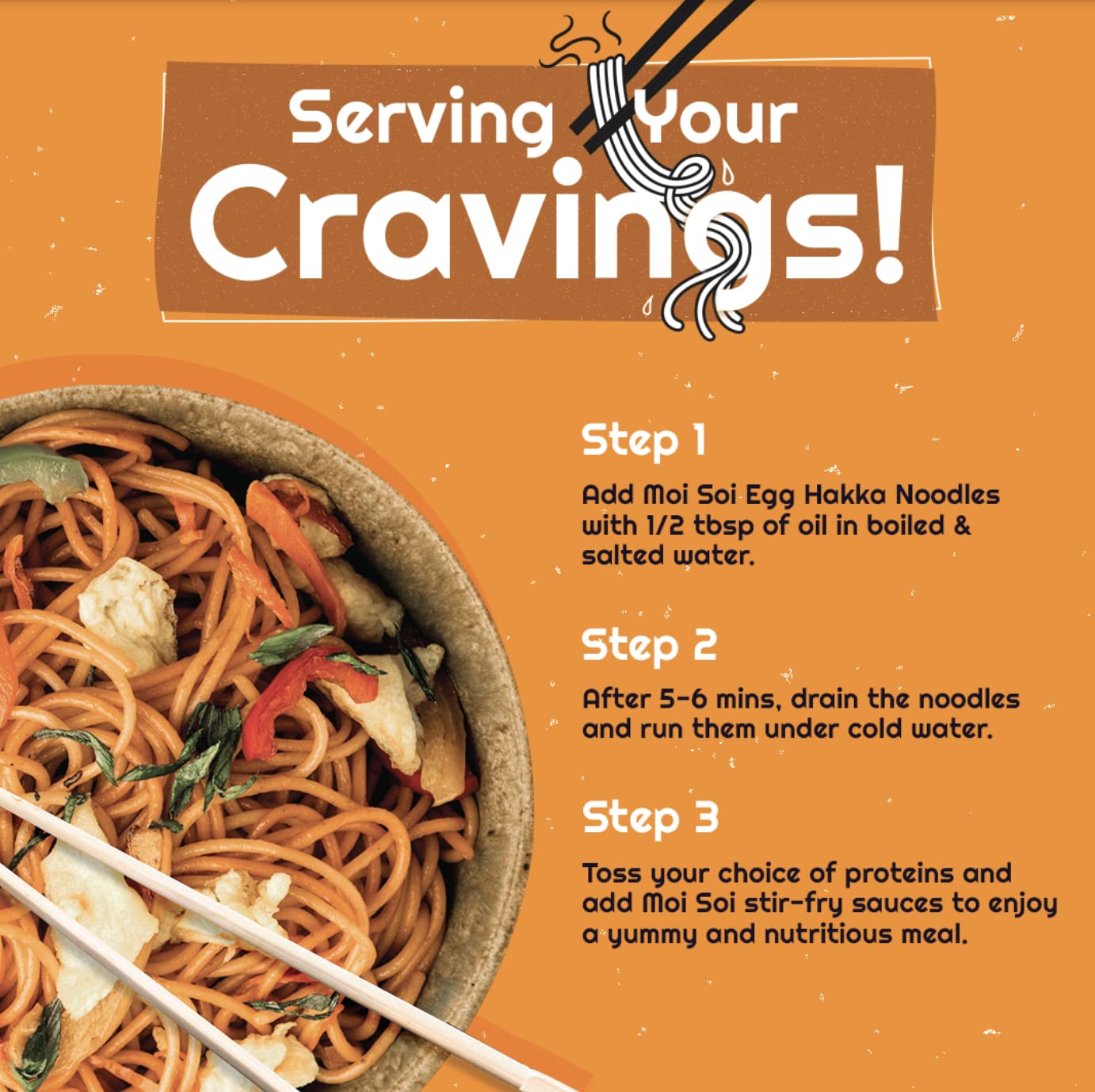 Serving Your Cravings!

Step 1

Add Moi Soi Egg Hakka Noodles with 1/2 tbsp of oil in boiled & salted water.

Step 2

After 5-6 mins, drain the noodles and run them under cold water.

Step 3

Toss your choice of proteins and add Moi Soi stir-fry sauces to enjoy a yummy and nutritious meal.