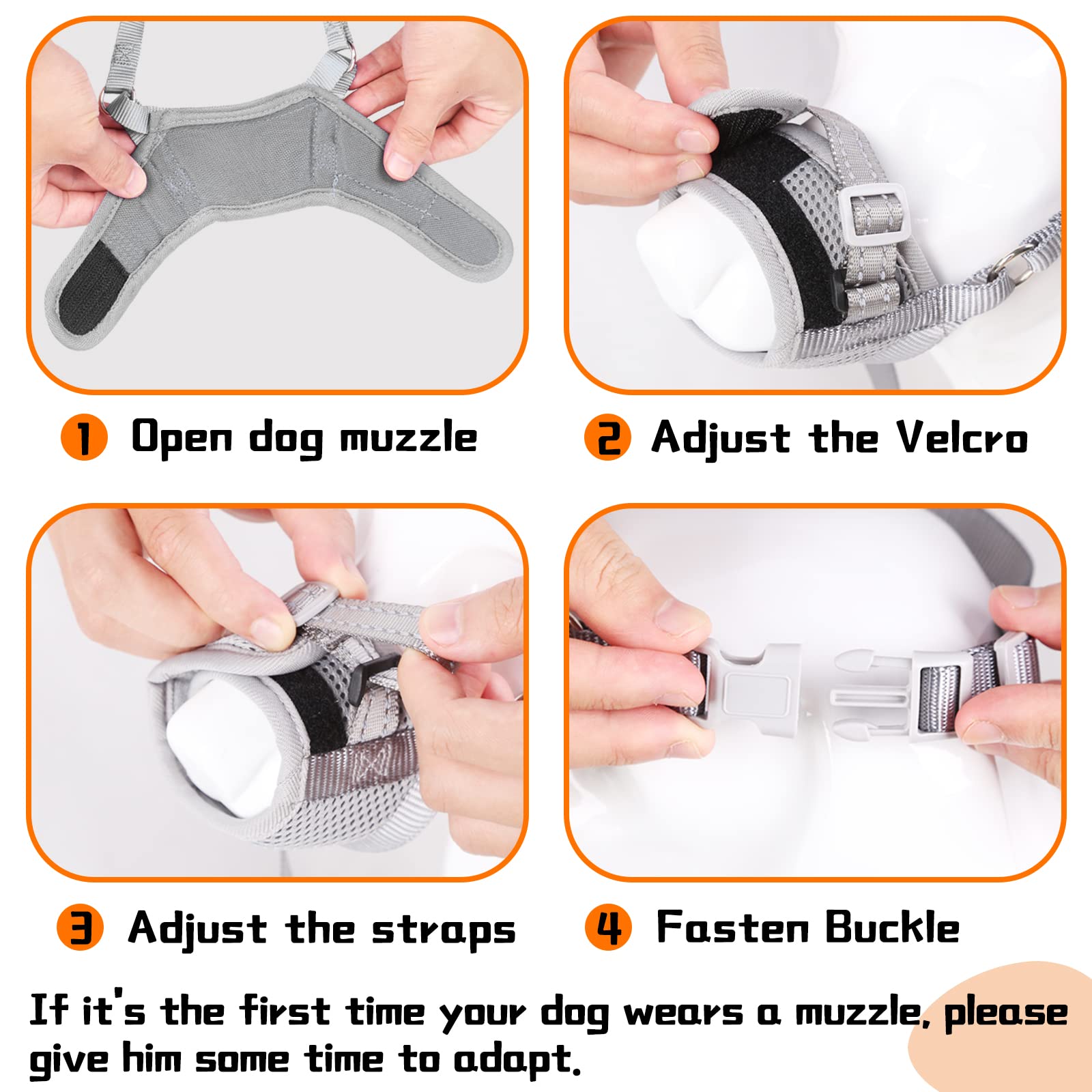 1 Open dog muzzle

2 Adjust the Velcro

3 Adjust the straps

4 Fasten Buckle

If it's the first time your dog wears a muzzle, please give him some time to adapt.