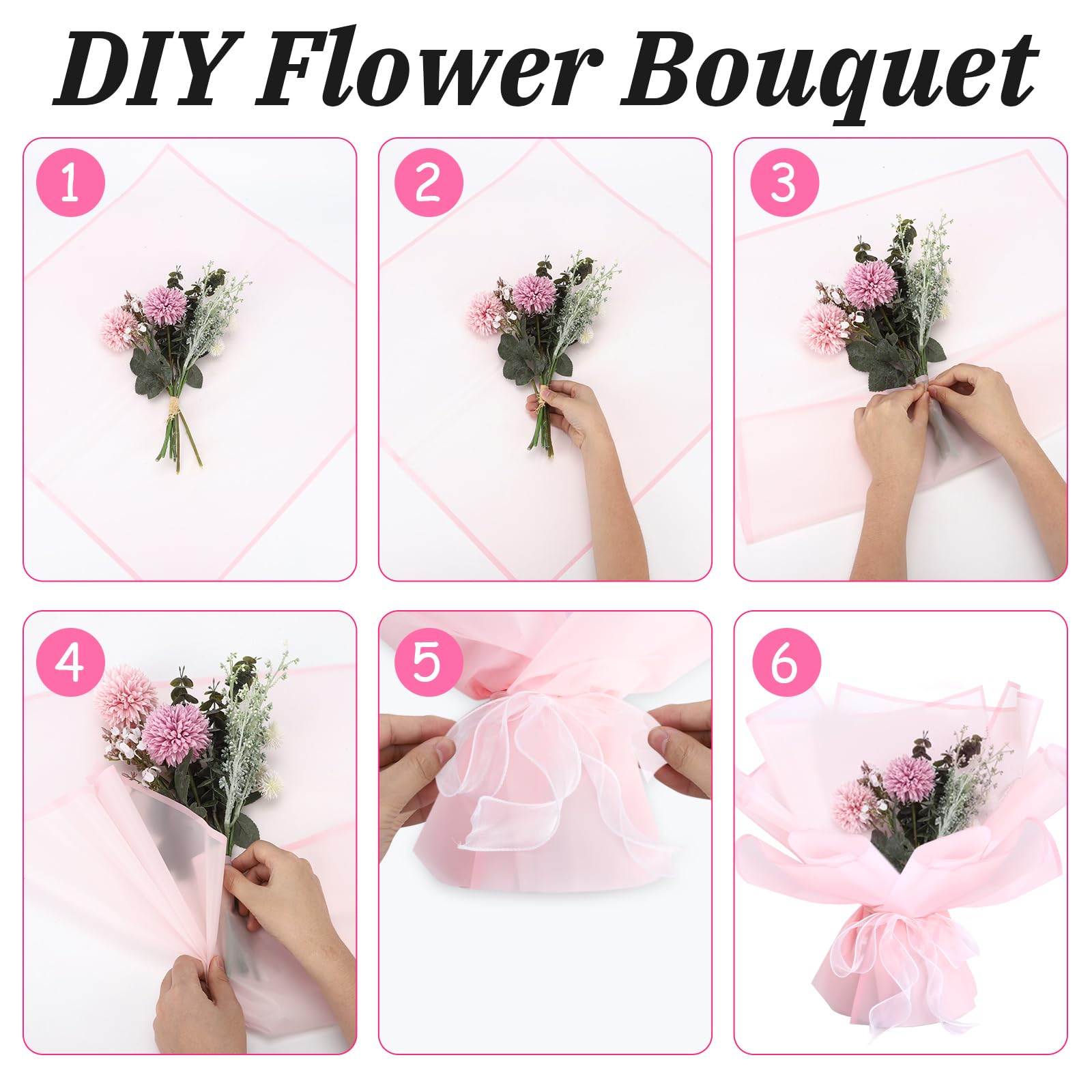 DIY Flower Bouquet

1

2

3

4

5

6