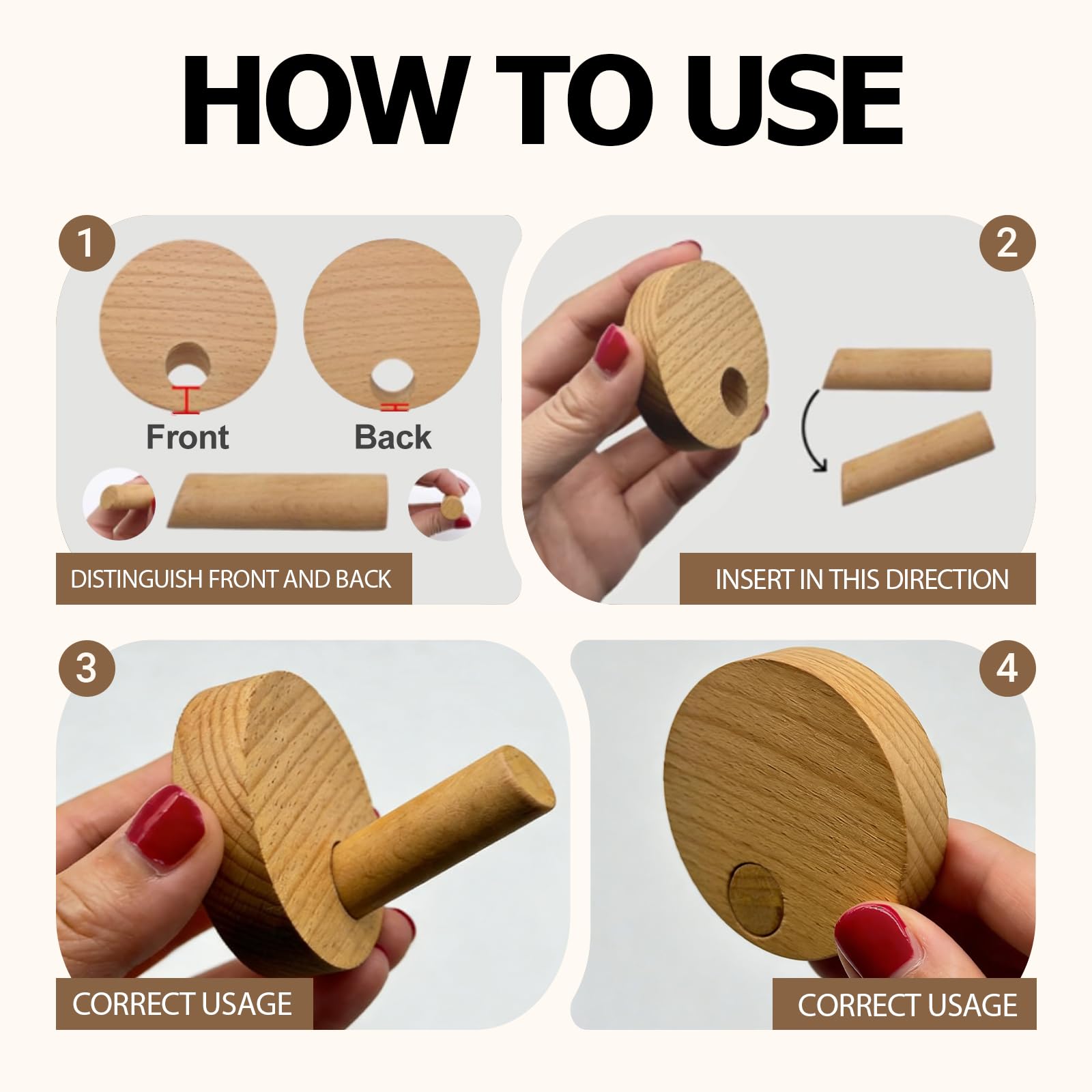 HOW TO USE

1

Front

Back

DISTINGUISH FRONT AND BACK

2

INSERT IN THIS DIRECTION

3

CORRECT USAGE

4

CORRECT USAGE