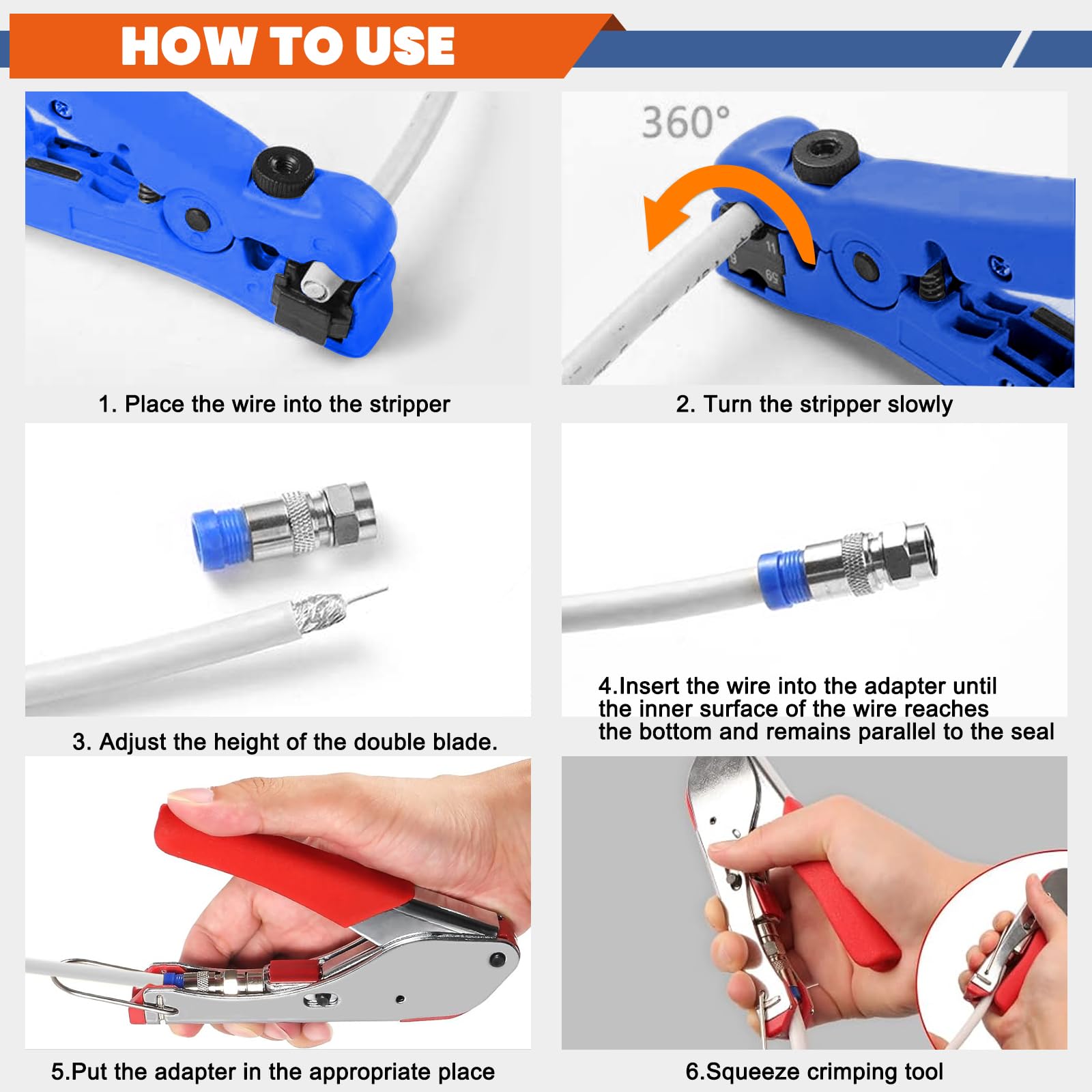 HOW TO USE

360°

1. Place the wire into the stripper

2. Turn the stripper slowly

3. Adjust the height of the double blade.

4.Insert the wire into the adapter until the inner surface of the wire reaches the bottom and remains parallel to the seal

5.Put the adapter in the appropriate place

6.Squeeze crimping tool