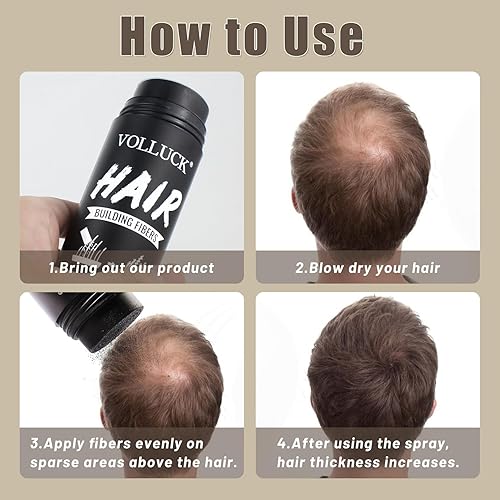 How to Use

VOLLUCK
HAIR
BUILDING FIBERS

1.Bring out our product

2.Blow dry your hair

3.Apply fibers evenly on sparse areas above the hair.

4.After using the spray, hair thickness increases.