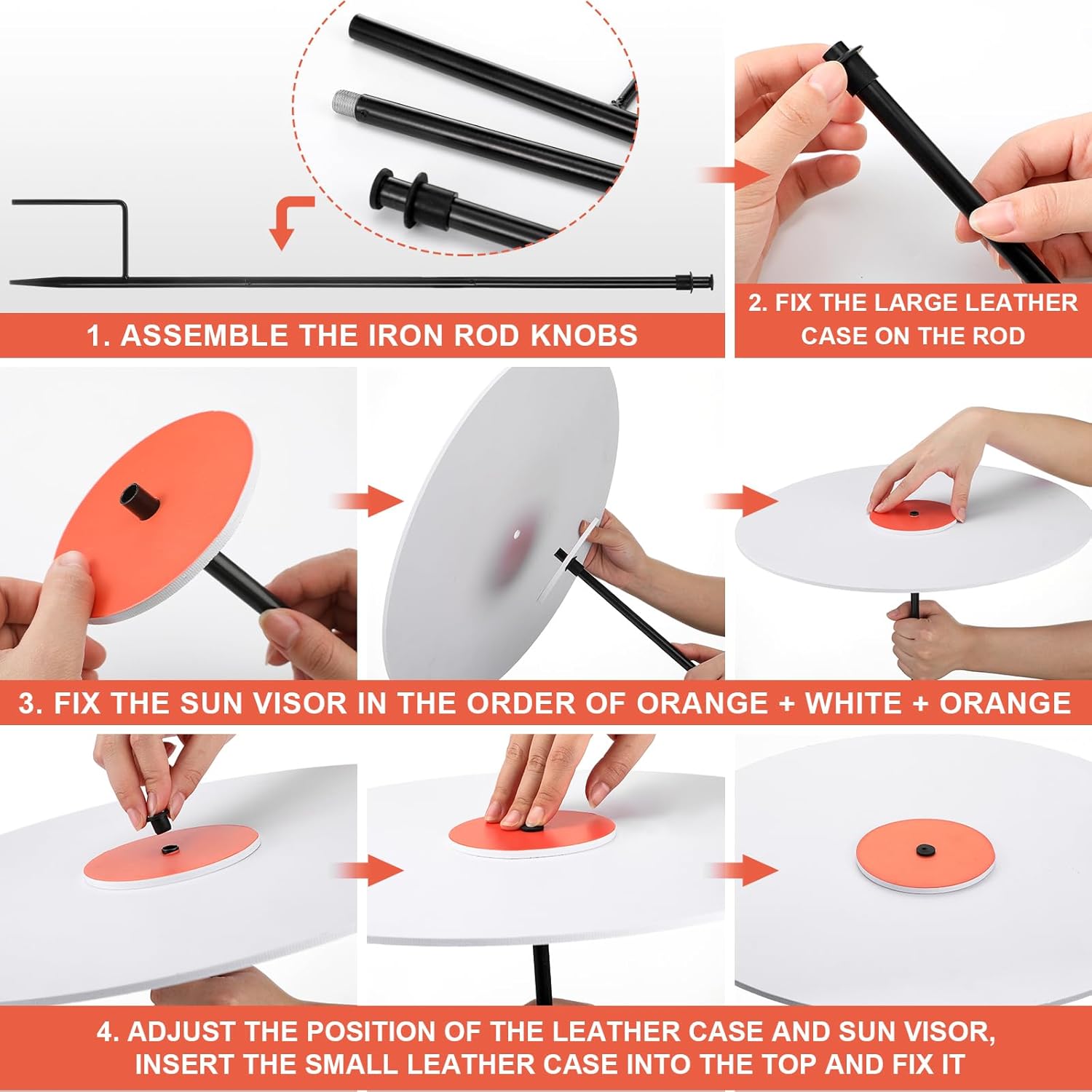 1. ASSEMBLE THE IRON ROD KNOBS

2. FIX THE LARGE LEATHER CASE ON THE ROD

3. FIX THE SUN VISOR IN THE ORDER OF ORANGE + WHITE + ORANGE

4. ADJUST THE POSITION OF THE LEATHER CASE AND SUN VISOR, INSERT THE SMALL LEATHER CASE INTO THE TOP AND FIX IT