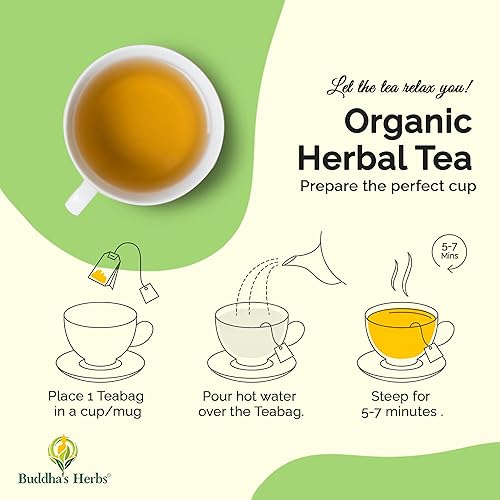 Let the tea relax you!

Organic Herbal Tea

Prepare the perfect cup

5-7 Mins

Place 1 Teabag in a cup/mug

Pour hot water over the Teabag.

Steep for 5-7 minutes .

Buddha's Herbs©