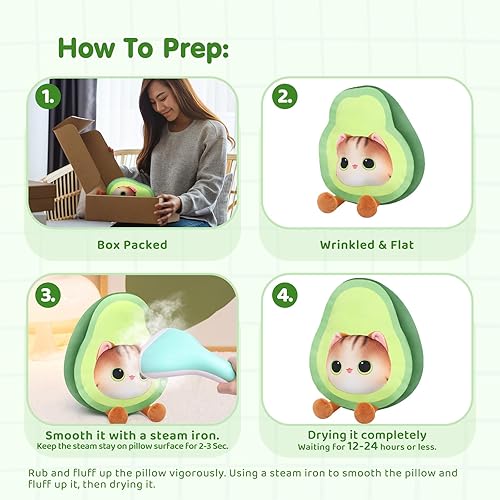 How To Prep:

1.

Box Packed

2.

Wrinkled & Flat

3.

Smooth it with a steam iron.
Keep the steam stay on pillow surface for 2-3 Sec.

4.

Drying it completely
Waiting for 12-24 hours or less.

Rub and fluff up the pillow vigorously. Using a steam iron to smooth the pillow and fluff up it, then drying it.