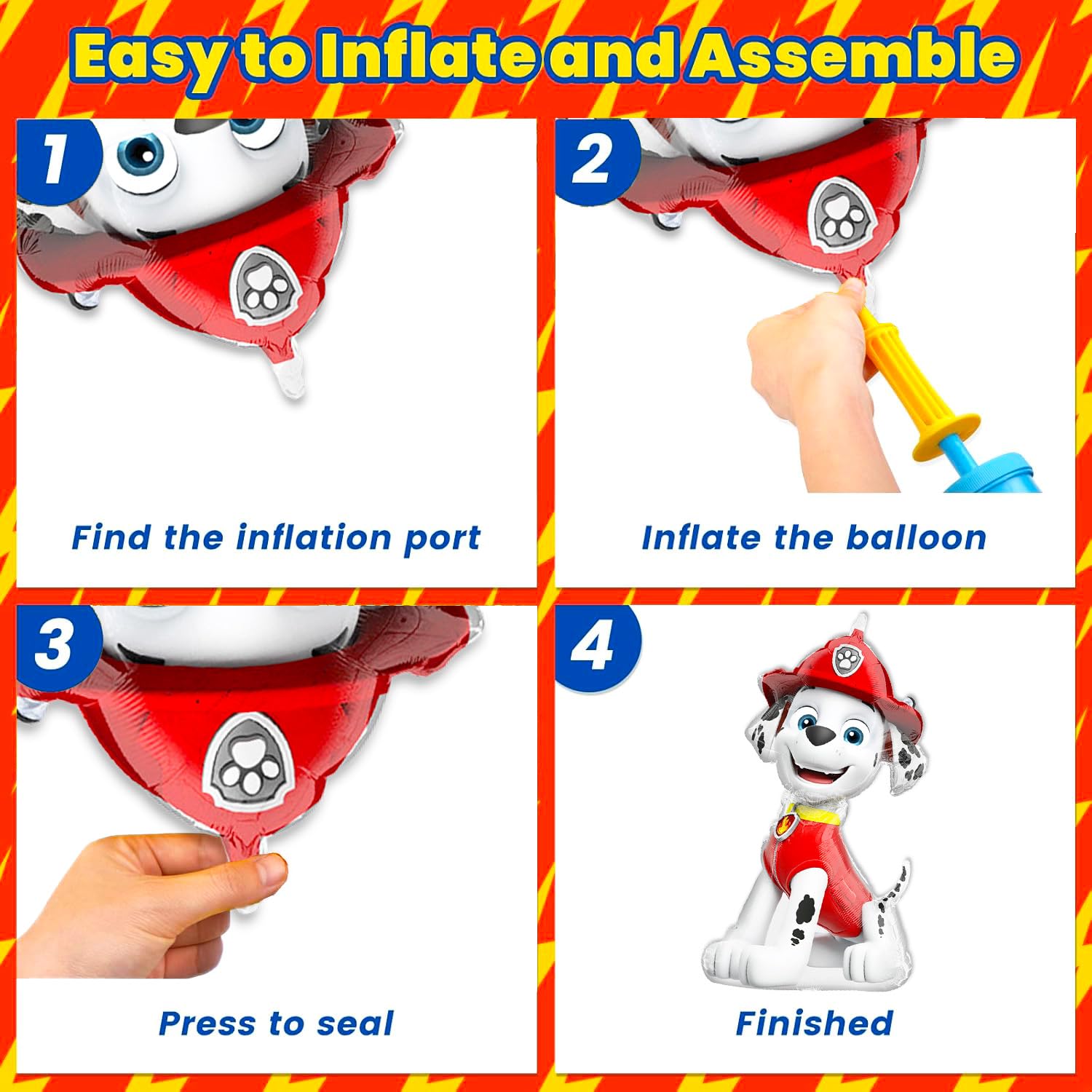 Easy to Inflate and Assemble

1

Find the inflation port

2

Inflate the balloon

3

Press to seal

4

Finished