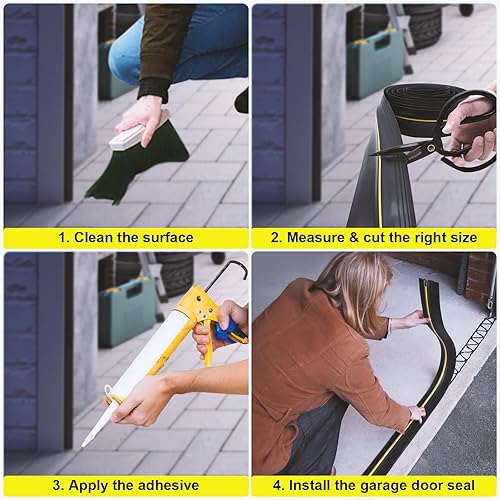 1. Clean the surface

2. Measure & cut the right size

3. Apply the adhesive

4. Install the garage door seal