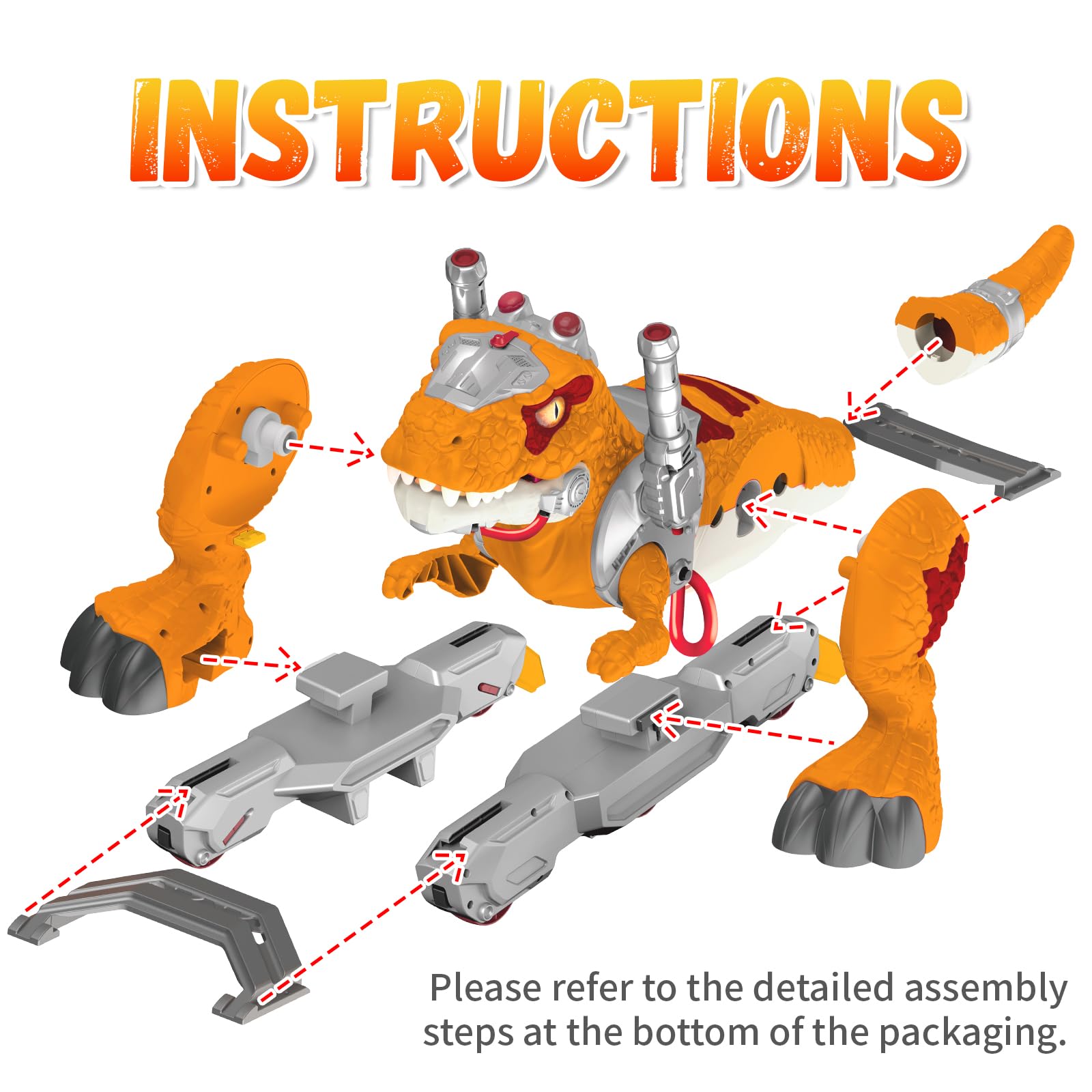 INSTRUCTIONS

Please refer to the detailed assembly steps at the bottom of the packaging.