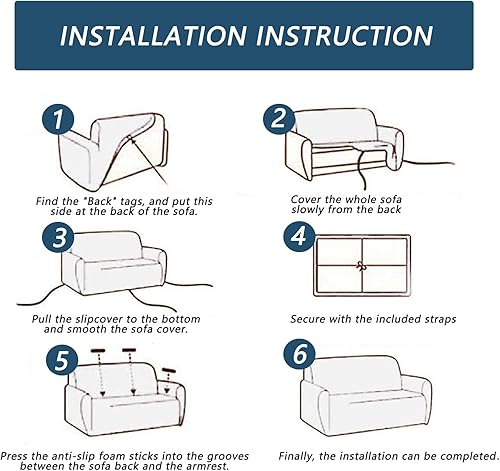 INSTALLATION INSTRUCTION

1

Find the "Back" tags, and put this side at the back of the sofa.

2

Cover the whole sofa slowly from the back

3

Pull the slipcover to the bottom and smooth the sofa cover.

4

Secure with the included straps

5

Press the anti-slip foam sticks into the grooves between the sofa back and the armrest.

6

Finally, the installation can be completed.