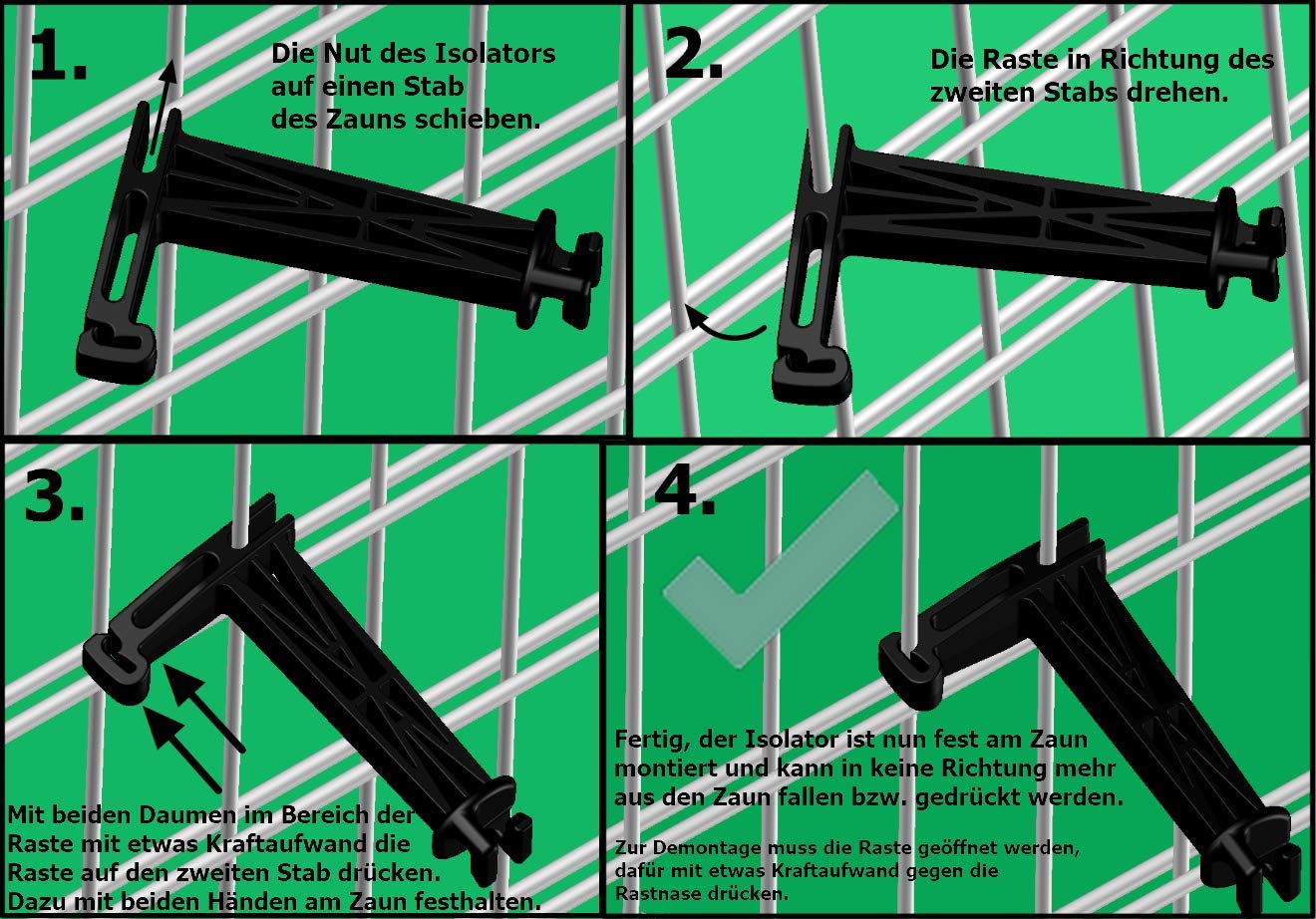 1.

Die Nut des Isolators auf einen Stab des Zauns schieben.

2.

Die Raste in Richtung des zweiten Stabs drehen.

3.

Mit beiden Daumen im Bereich der Raste mit etwas Kraftaufwand die Raste auf den zweiten Stab drücken. Dazu mit beiden Händen am Zaun festhalten.

4.

Fertig, der Isolator ist nun fest am Zaun montiert und kann in keine Richtung mehr aus den Zaun fallen bzw. gedrückt werden.

Zur Demontage muss die Raste geöffnet werden, dafür mit etwas Kraftaufwand gegen die Rastnase drücken.