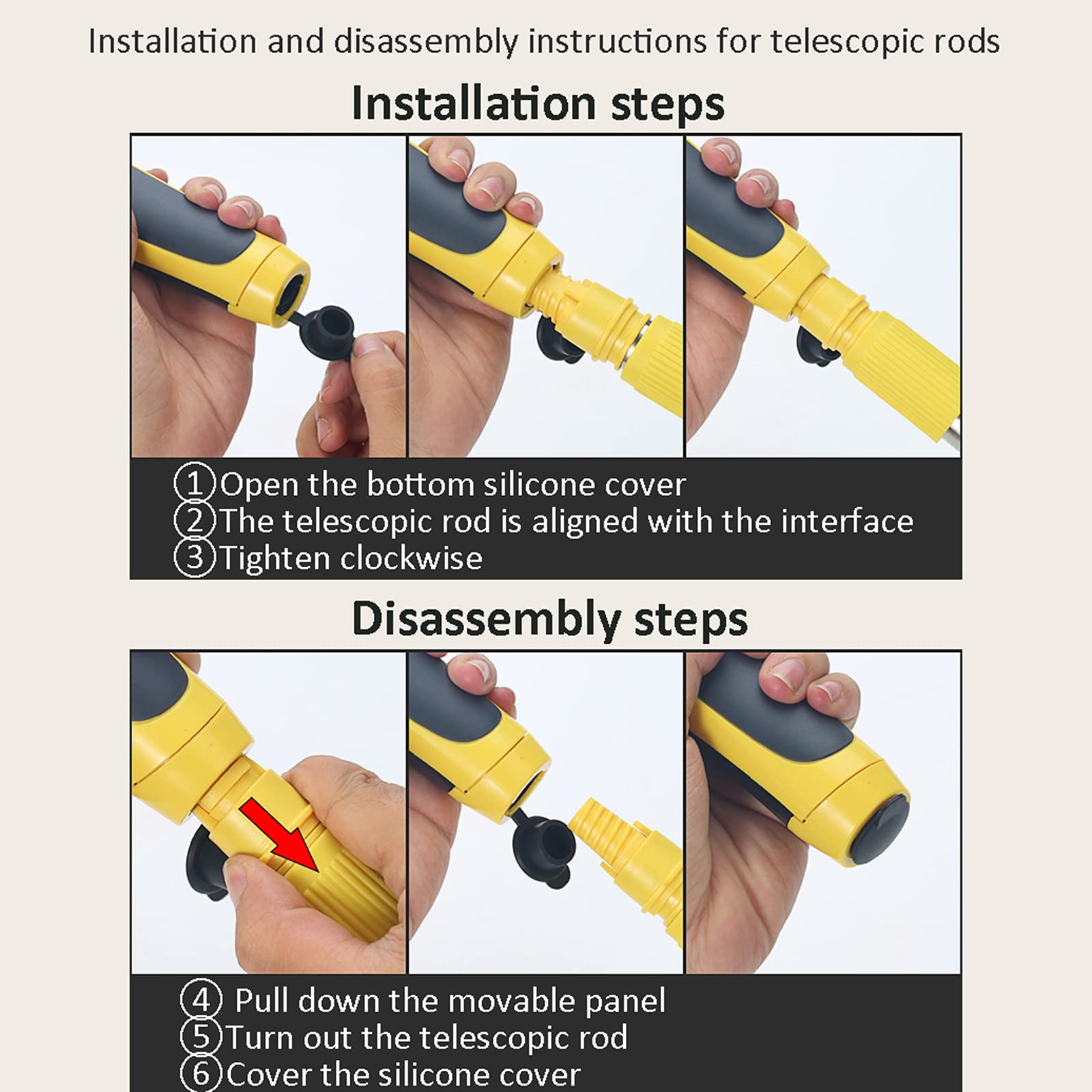 Installation and disassembly instructions for telescopic rods

Installation steps

①Open the bottom silicone cover
②The telescopic rod is aligned with the interface
③Tighten clockwise

Disassembly steps

④ Pull down the movable panel
⑤Turn out the telescopic rod
⑥Cover the silicone cover