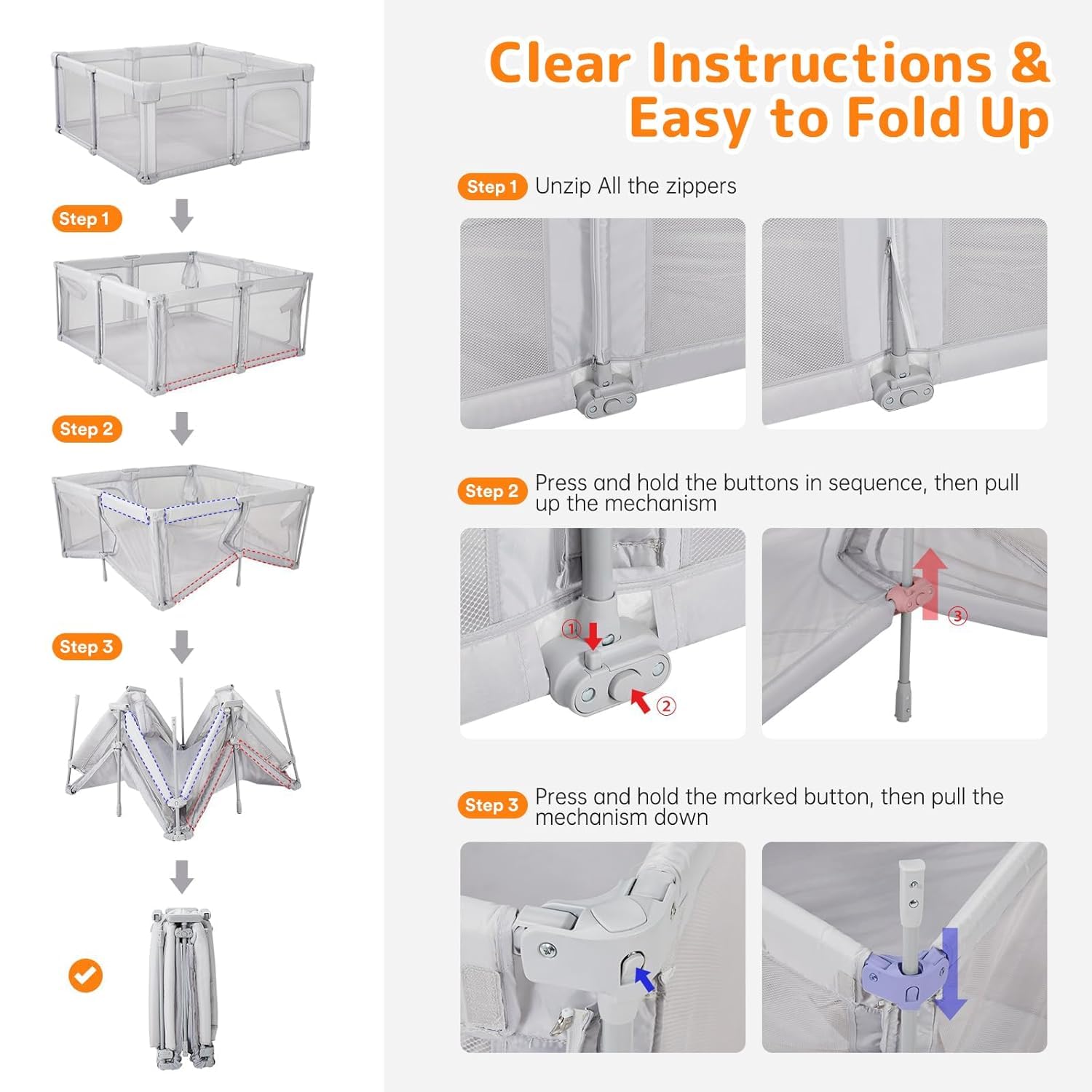 Step 1

Step 2

Step 3

Clear Instructions & Easy to Fold Up

Step 1 Unzip All the zippers

Step 2 Press and hold the buttons in sequence, then pull up the mechanism

①
②
③

Step 3 Press and hold the marked button, then pull the mechanism down