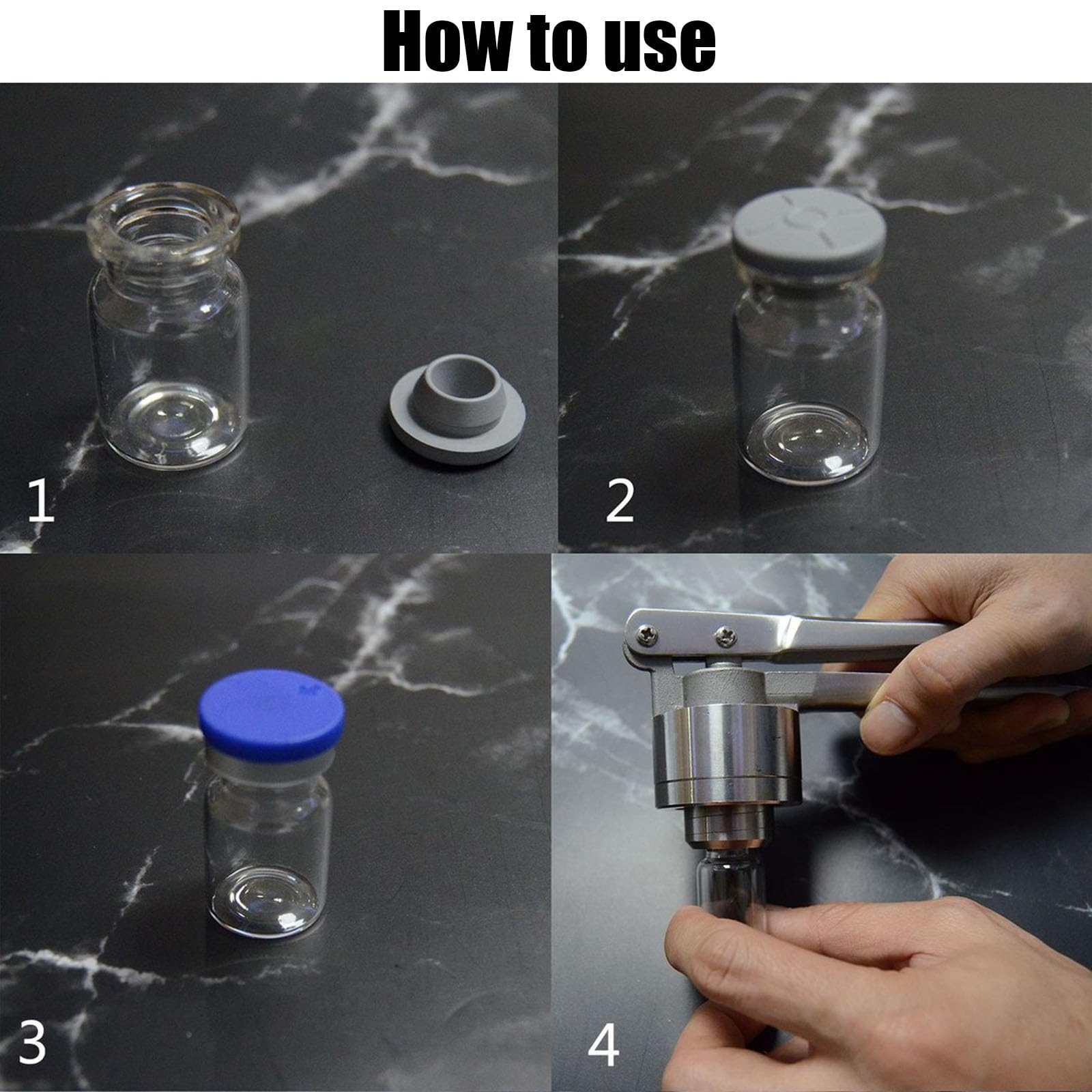 How to use

1

2

3

4