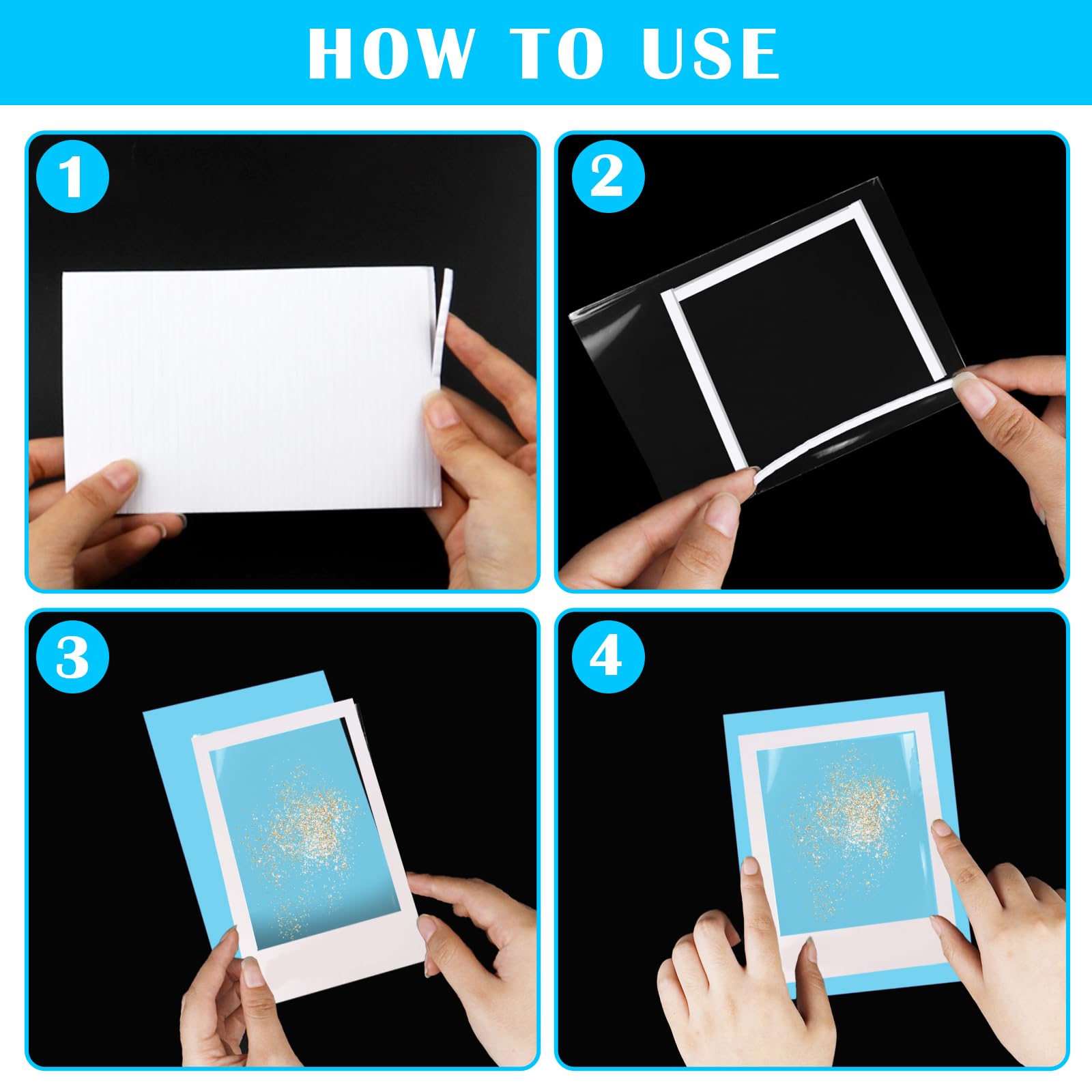 HOW TO USE

1

2

3

4