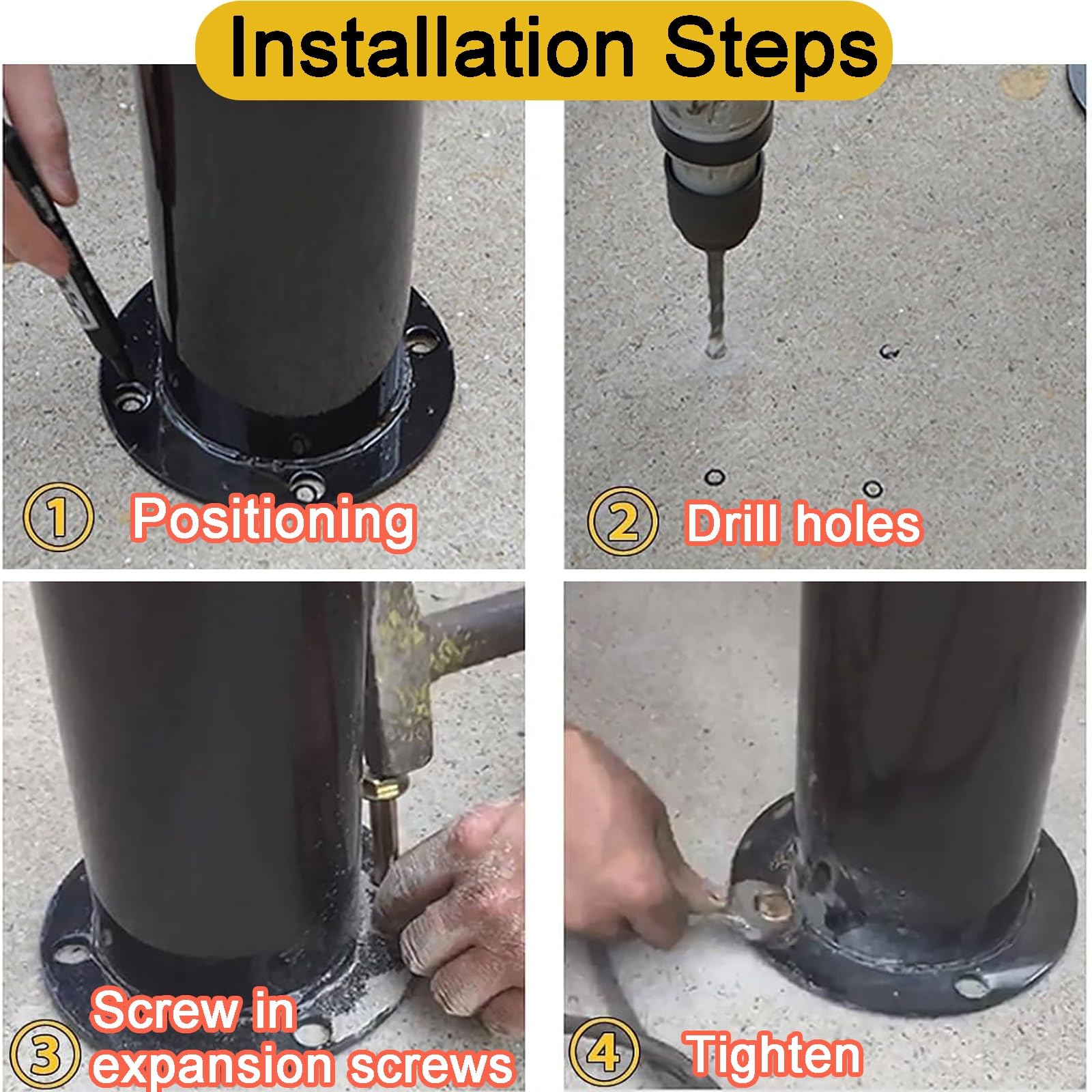 Installation Steps

① Positioning

② Drill holes

③ Screw in expansion screws

④ Tighten