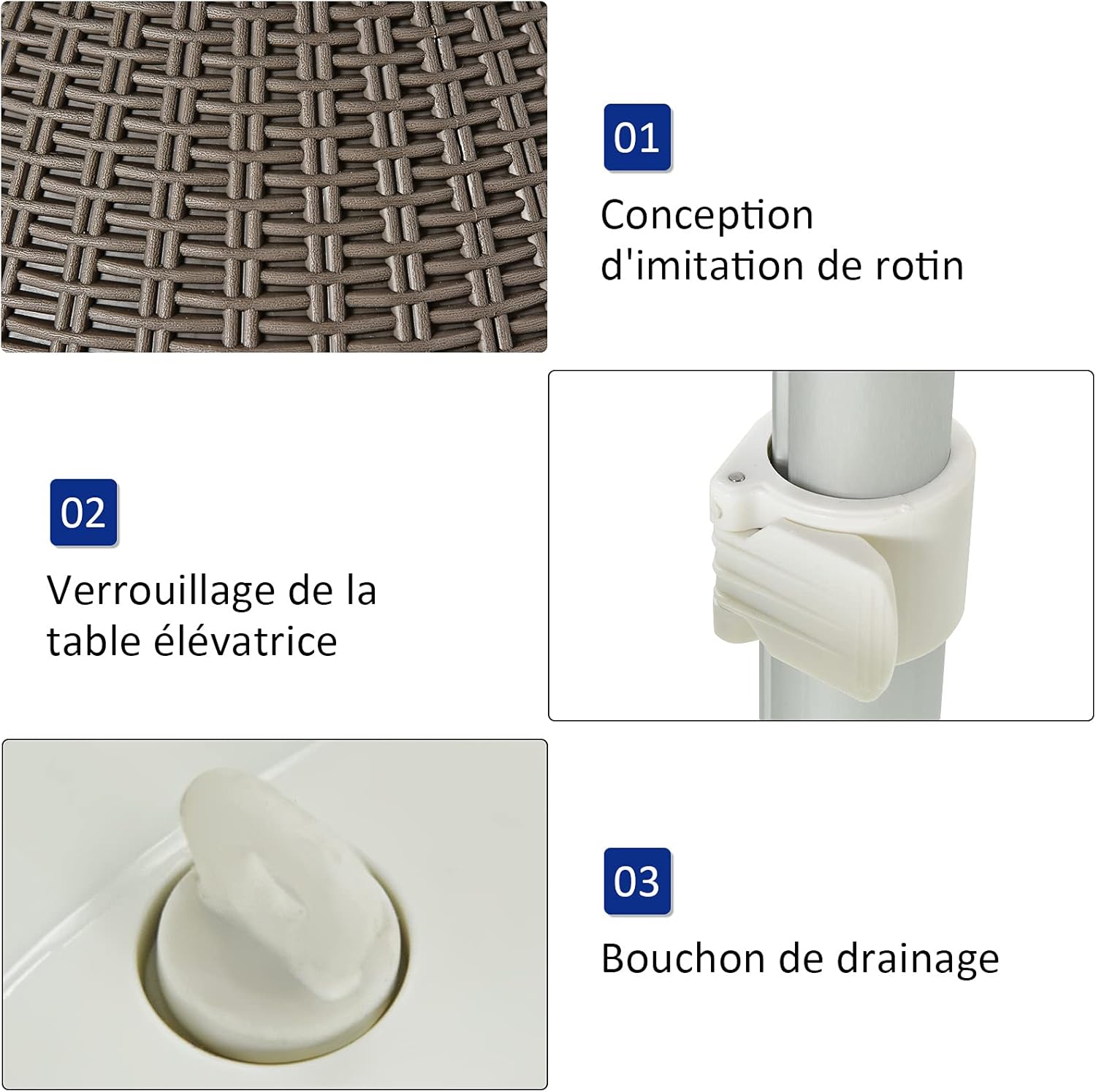 01

Conception d'imitation de rotin

02

Verrouillage de la table élévatrice

03

Bouchon de drainage