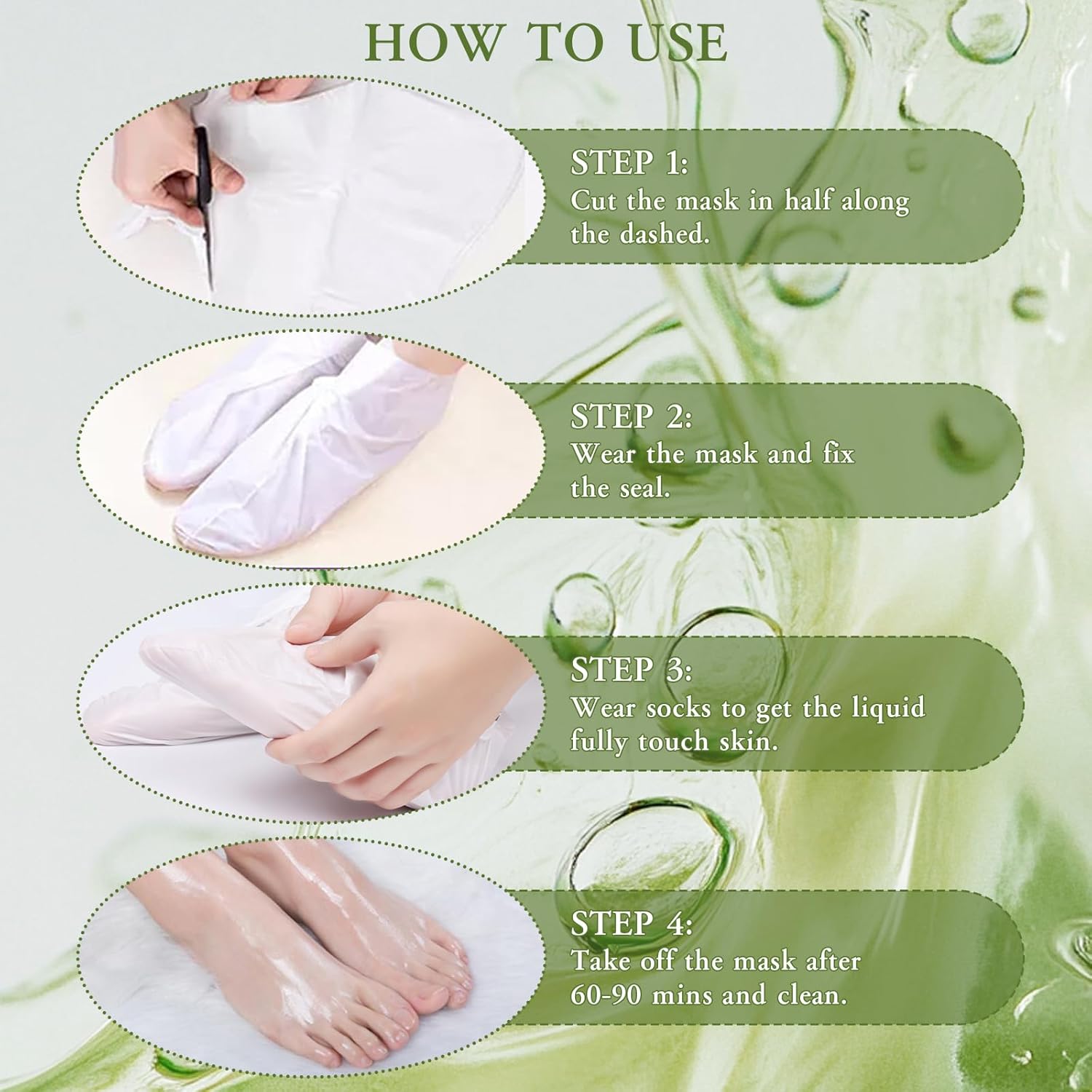 HOW TO USE

STEP 1:
Cut the mask in half along the dashed.

STEP 2:
Wear the mask and fix the seal.

STEP 3:
Wear socks to get the liquid fully touch skin.

STEP 4:
Take off the mask after 60-90 mins and clean.