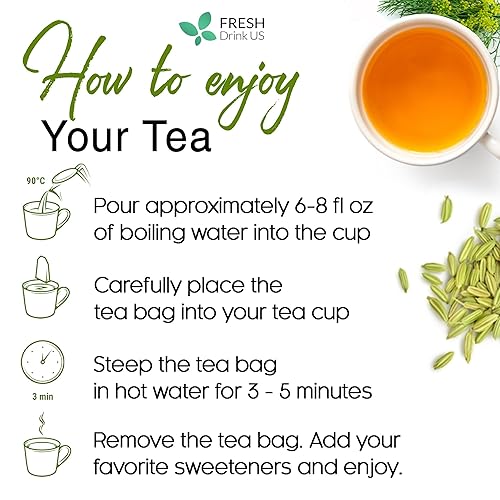 FRESH
Drink US

How to enjoy
Your Tea

90°C
Pour approximately 6-8 fl oz of boiling water into the cup

Carefully place the tea bag into your tea cup

3 min
Steep the tea bag in hot water for 3 - 5 minutes

Remove the tea bag. Add your favorite sweeteners and enjoy.