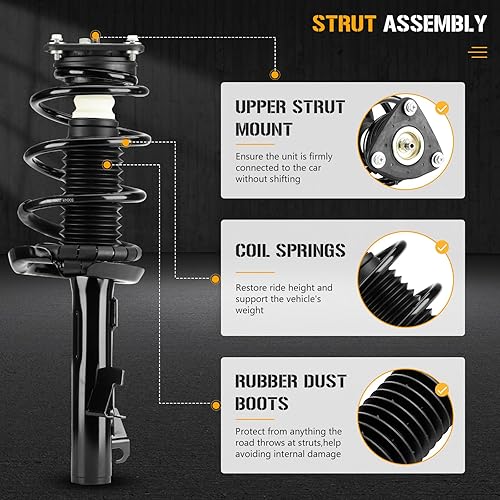 STRUT ASSEMBLY

UPPER STRUT MOUNT

Ensure the unit is firmly connected to the car without shifting

COIL SPRINGS

Restore ride height and support the vehicle's weight

RUBBER DUST BOOTS

Protect from anything the road throws at struts,help avoiding internal damage