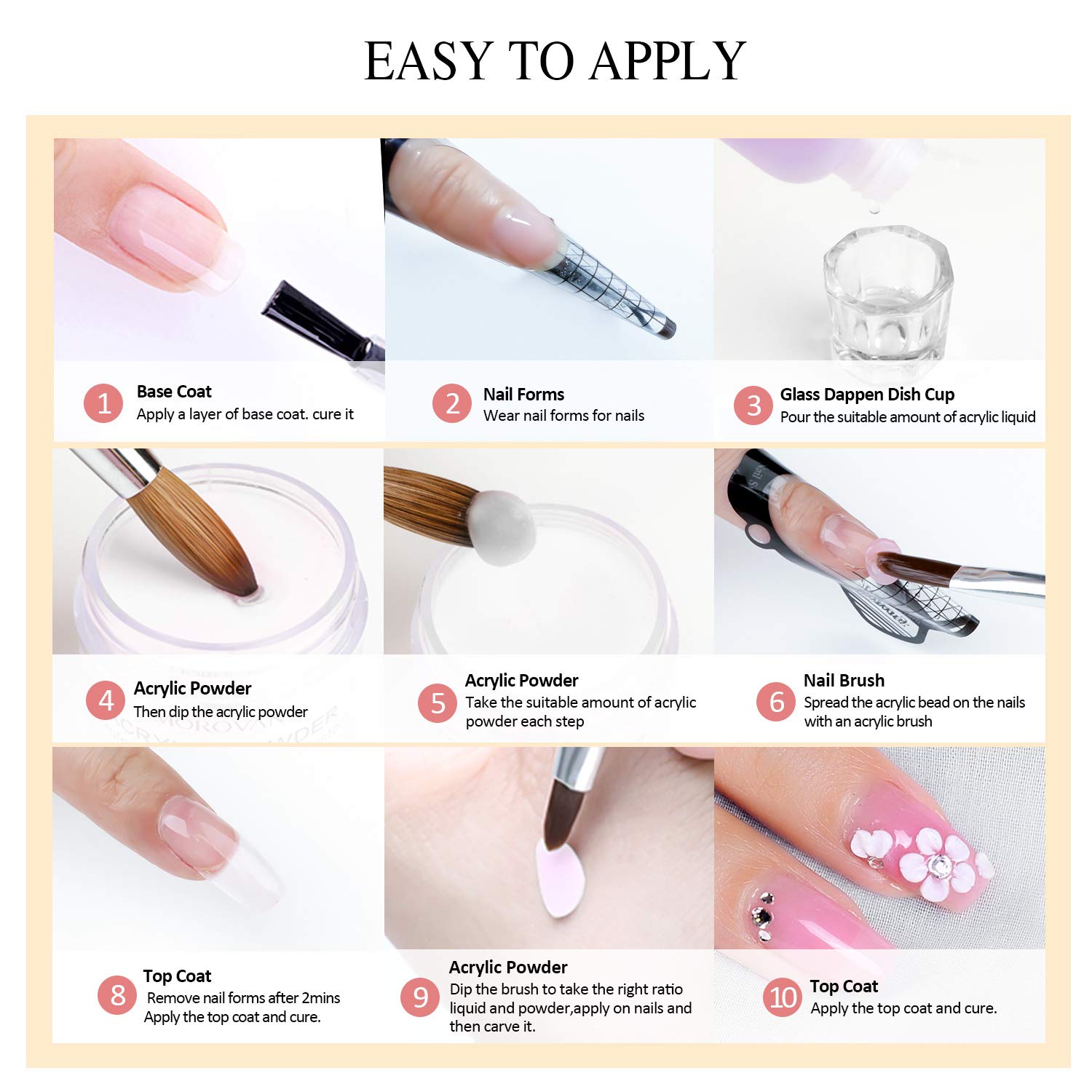 EASY TO APPLY

1 Base Coat
Apply a layer of base coat. cure it

2 Nail Forms
Wear nail forms for nails

3 Glass Dappen Dish Cup
Pour the suitable amount of acrylic liquid

4 Acrylic Powder
Then dip the acrylic powder

5 Acrylic Powder
Take the suitable amount of acrylic powder each step

6 Nail Brush
Spread the acrylic bead on the nails with an acrylic brush

8 Top Coat
Remove nail forms after 2mins
Apply the top coat and cure.

9 Acrylic Powder
Dip the brush to take the right ratio liquid and powder,apply on nails and then carve it.

10 Top Coat
Apply the top coat and cure.