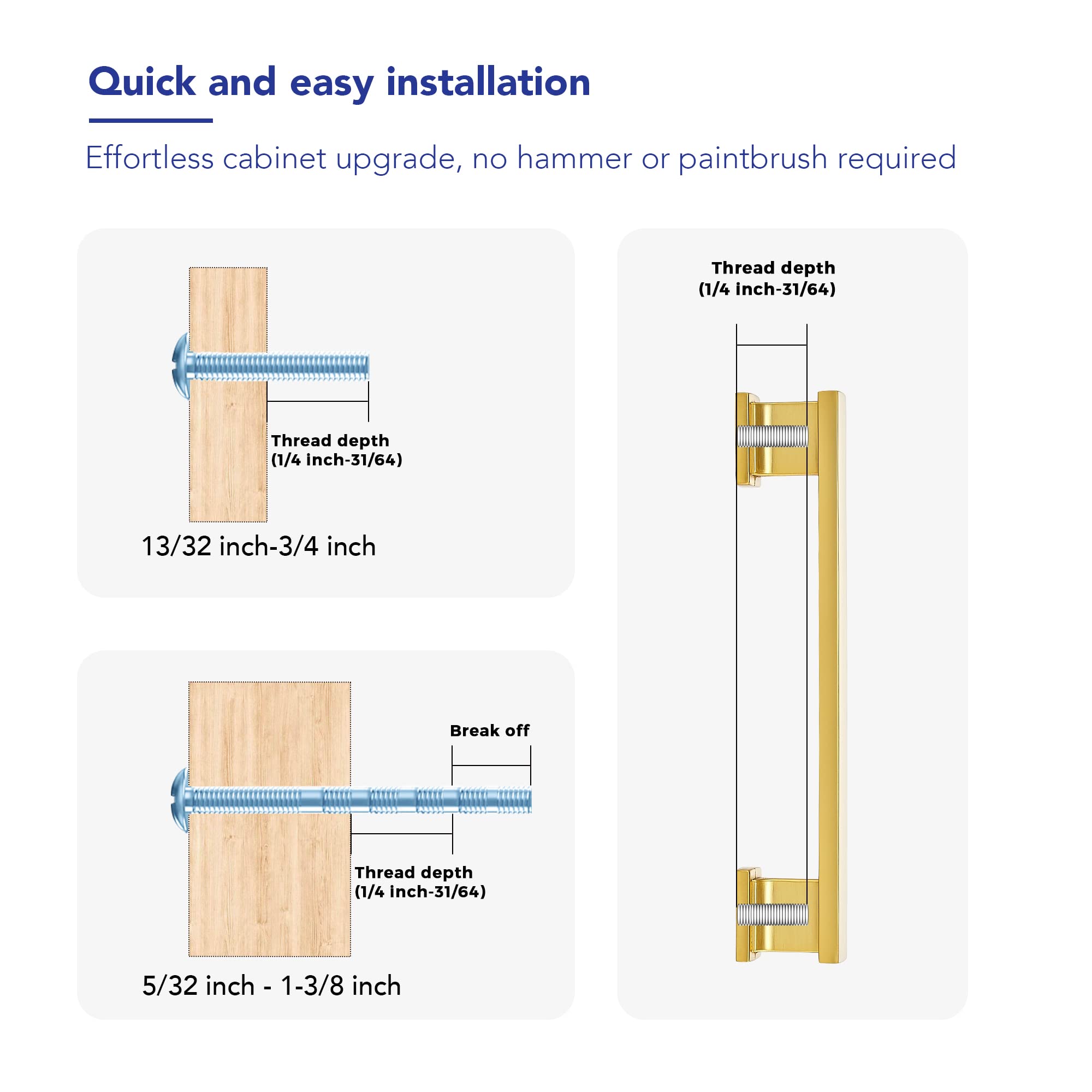 Quick and easy installation

Effortless cabinet upgrade, no hammer or paintbrush required

Thread depth
(1/4 inch-31/64)

13/32 inch-3/4 inch

Break off

Thread depth
(1/4 inch-31/64)

5/32 inch - 1-3/8 inch

Thread depth
(1/4 inch-31/64)