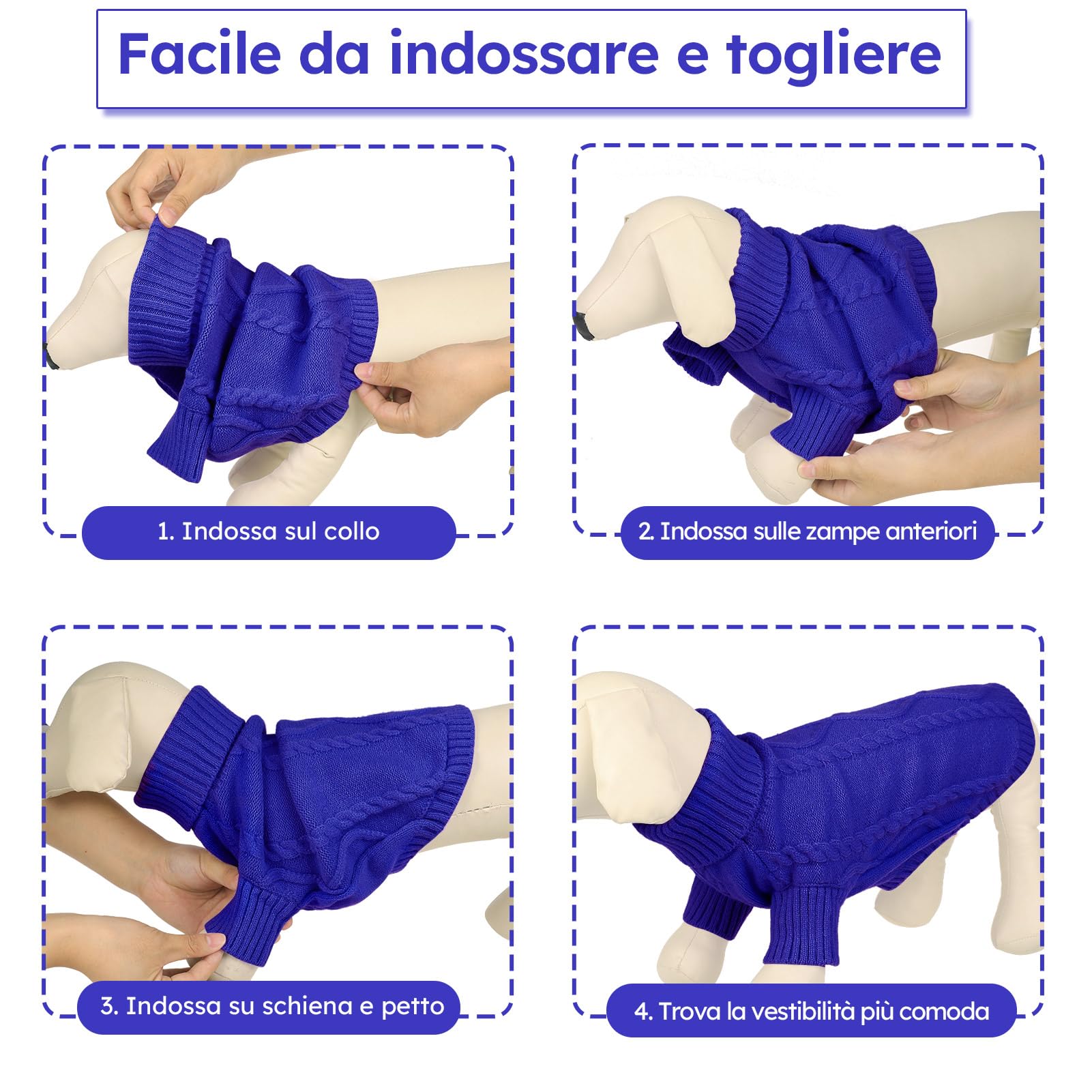 Facile da indossare e togliere

1. Indossa sul collo

2. Indossa sulle zampe anteriori

3. Indossa su schiena e petto

4. Trova la vestibilità più comoda