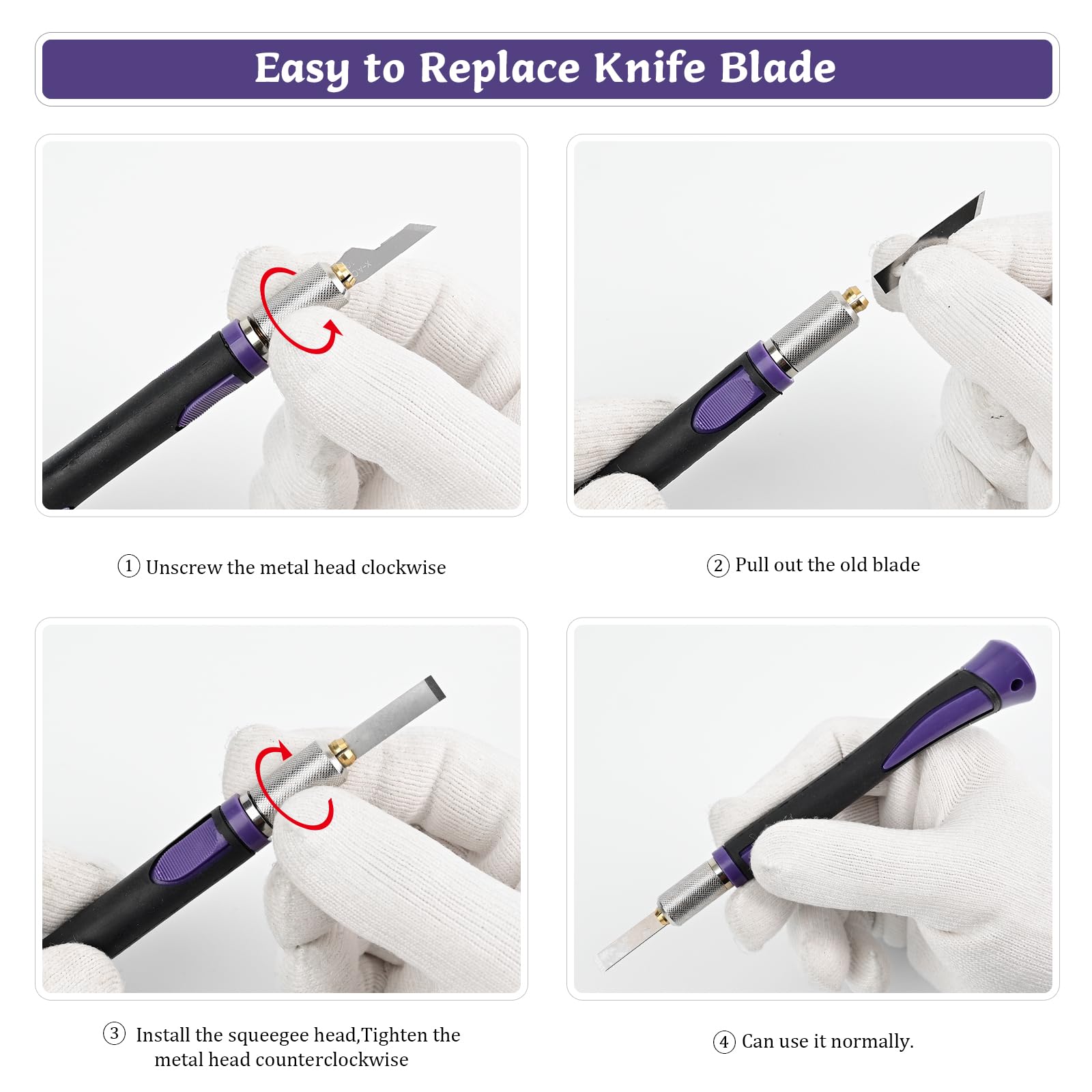 Easy to Replace Knife Blade

① Unscrew the metal head clockwise

② Pull out the old blade

③ Install the squeegee head,Tighten the metal head counterclockwise

④ Can use it normally.