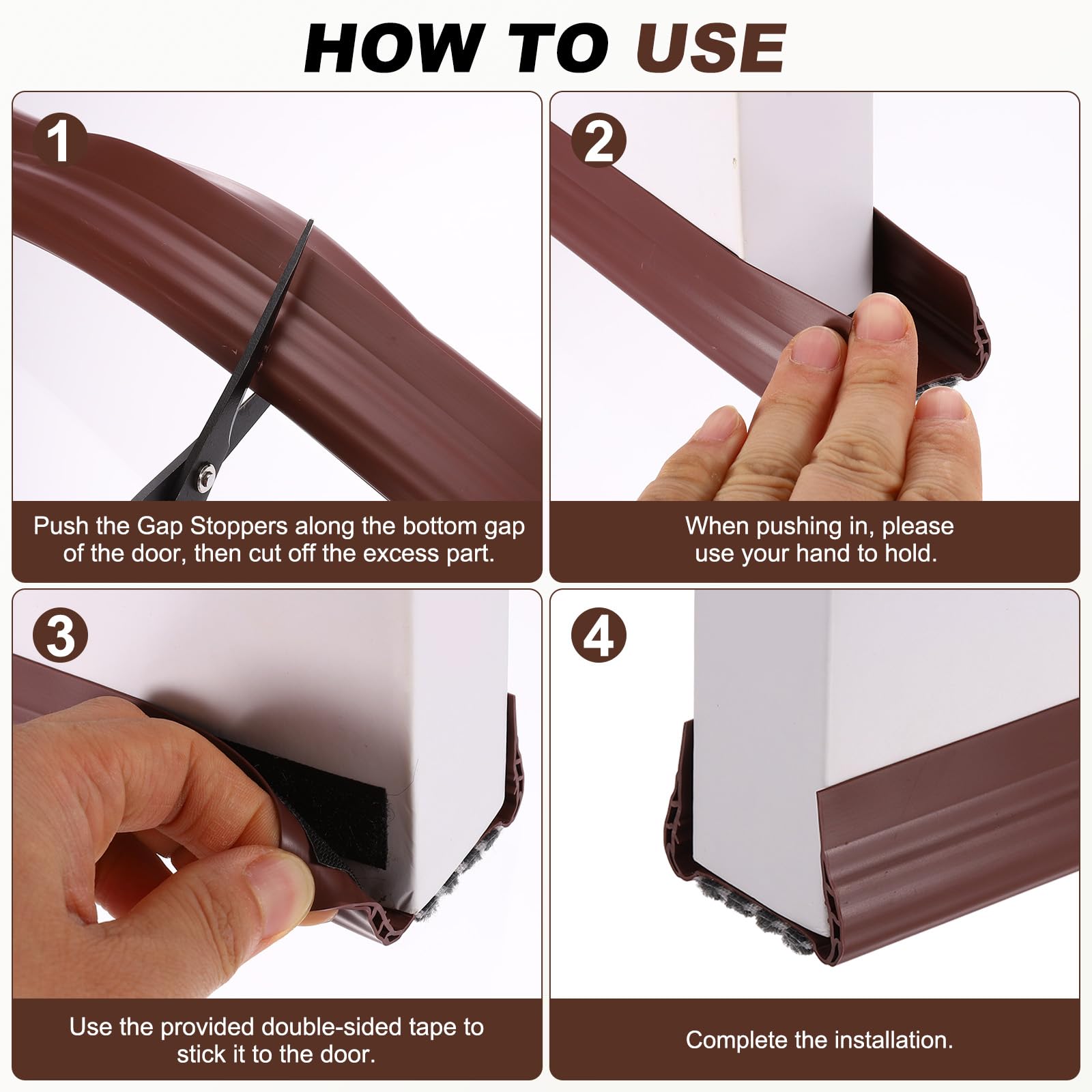 HOW TO USE

1

Push the Gap Stoppers along the bottom gap of the door, then cut off the excess part.

2

When pushing in, please use your hand to hold.

3

Use the provided double-sided tape to stick it to the door.

4

Complete the installation.