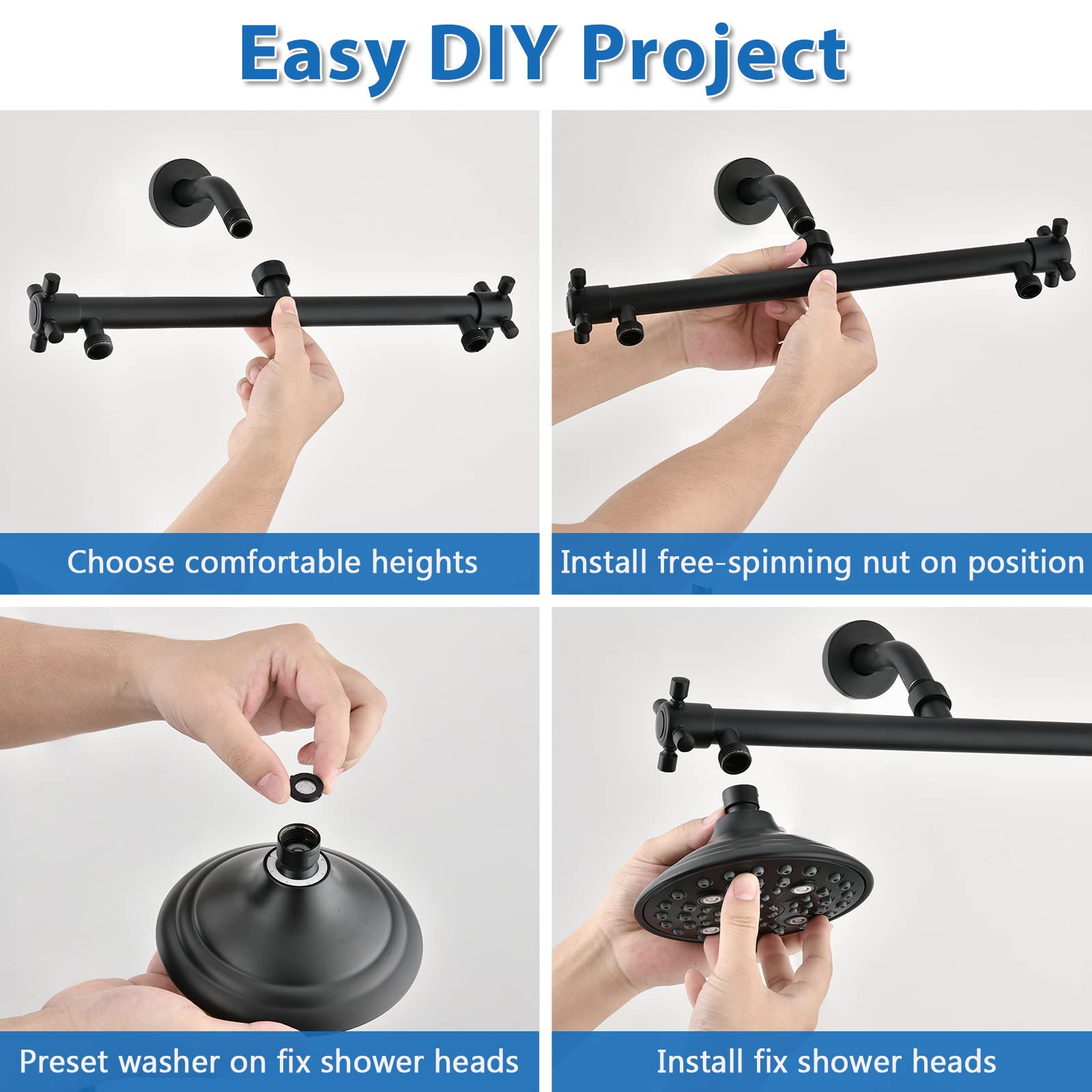 Easy DIY Project

Choose comfortable heights

Install free-spinning nut on position

Preset washer on fix shower heads

Install fix shower heads