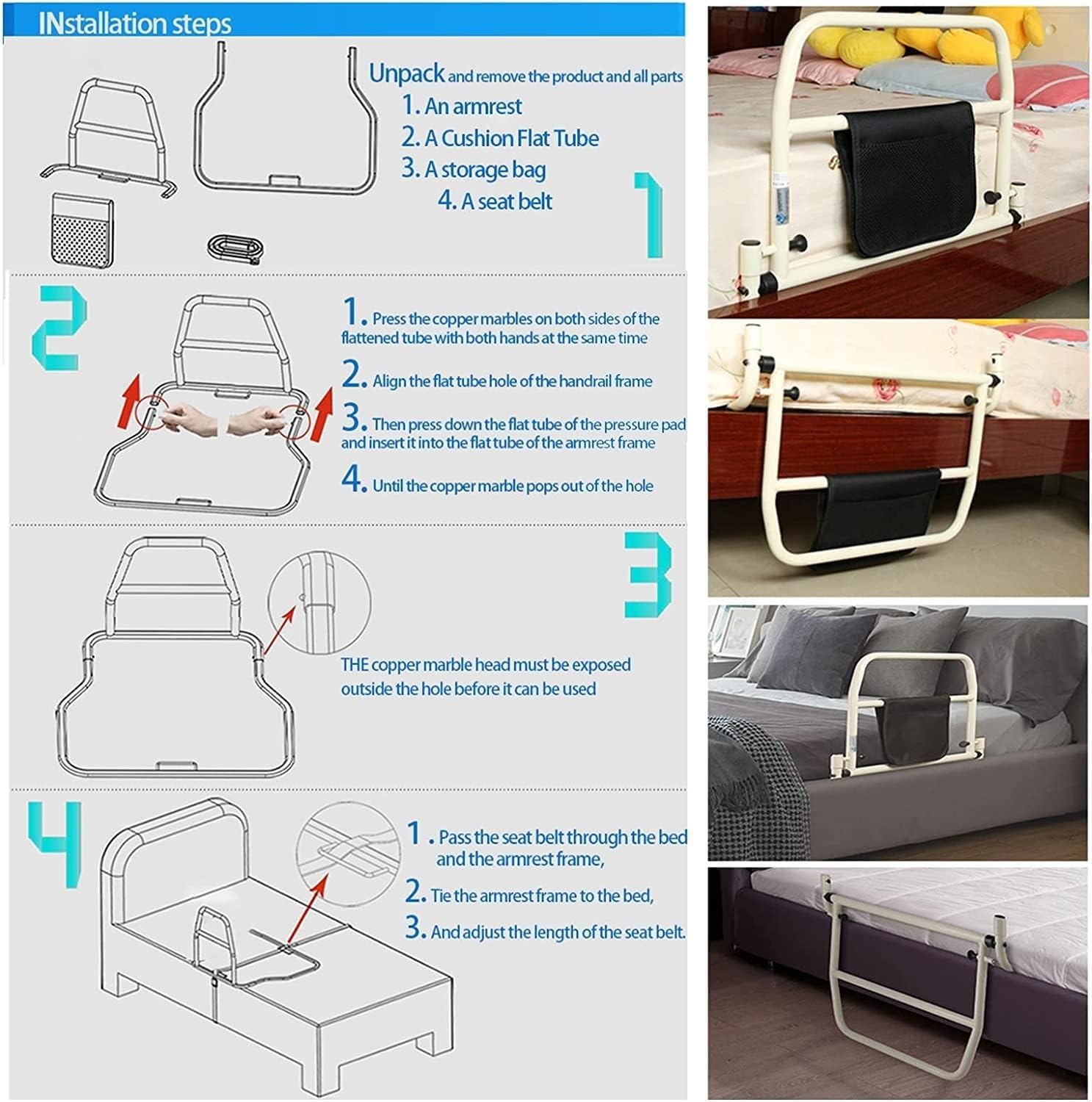 INstallation steps

Unpack and remove the product and all parts
1. An armrest
2. A Cushion Flat Tube
3. A storage bag
4. A seat belt

1

2

1. Press the copper marbles on both sides of the flattened tube with both hands at the same time
2. Align the flat tube hole of the handrail frame
3. Then press down the flat tube of the pressure pad and insert it into the flat tube of the armrest frame
4. Until the copper marble pops out of the hole

3

THE copper marble head must be exposed outside the hole before it can be used

4

1. Pass the seat belt through the bed and the armrest frame,
2. Tie the armrest frame to the bed,
3. And adjust the length of the seat belt.