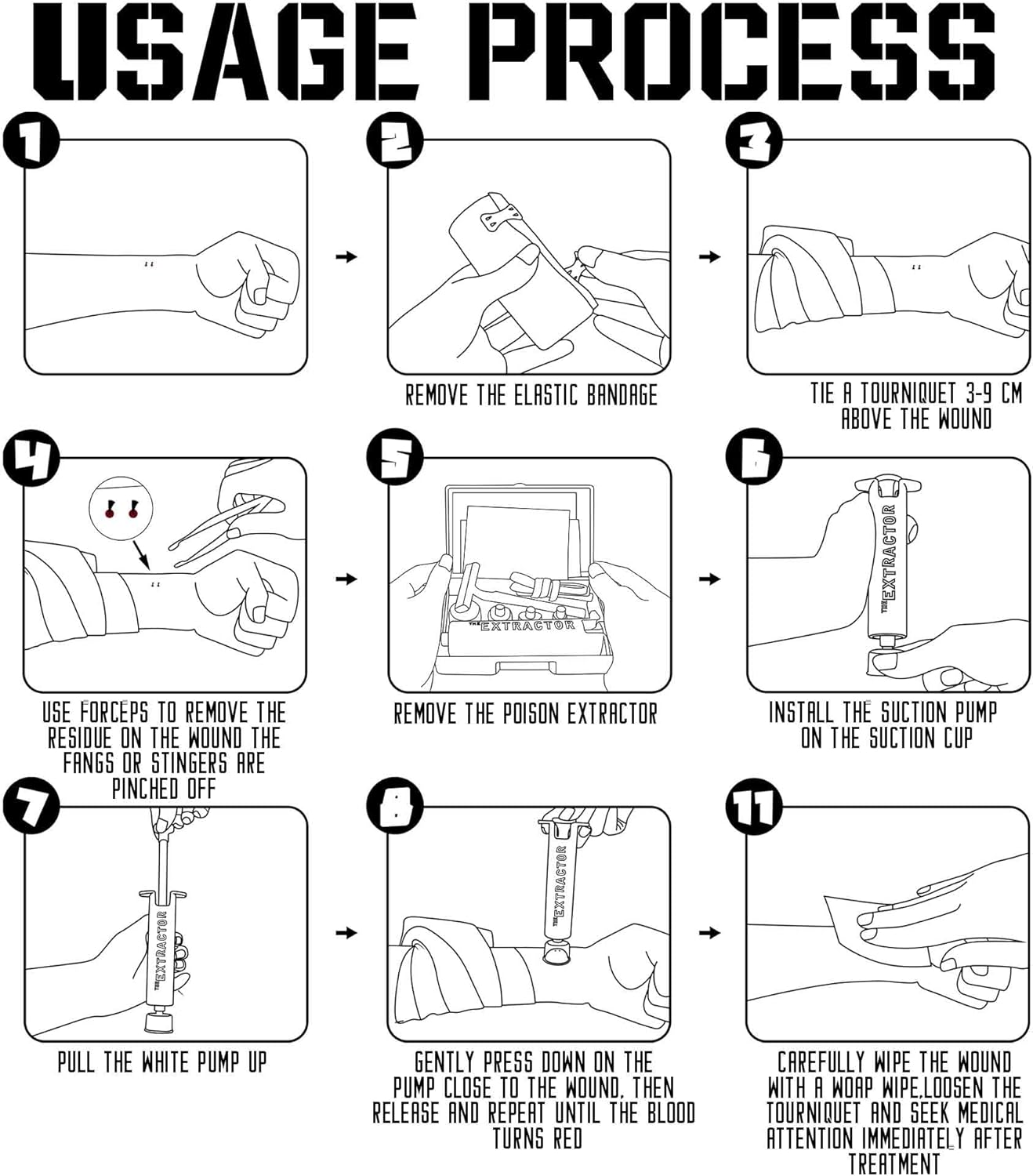 USAGE PROCESS

1

2

REMOVE THE ELASTIC BANDAGE

3

TIE A TOURNIQUET 3-9 CM ABOVE THE WOUND

4

USE FORCEPS TO REMOVE THE RESIDUE ON THE WOUND THE FANGS OR STINGERS ARE PINCHED OFF

5

THE EXTRACTOR

REMOVE THE POISON EXTRACTOR

6

THE EXTRACTOR

INSTALL THE SUCTION PUMP ON THE SUCTION CUP

7

THE EXTRACTOR

PULL THE WHITE PUMP UP

8

THE EXTRACTOR

GENTLY PRESS DOWN ON THE PUMP CLOSE TO THE WOUND, THEN RELEASE AND REPEAT UNTIL THE BLOOD TURNS RED

11

CAREFULLY WIPE THE WOUND WITH A WOAP WIPE,LOOSEN THE TOURNIQUET AND SEEK MEDICAL ATTENTION IMMEDIATELY AFTER TREATMENT