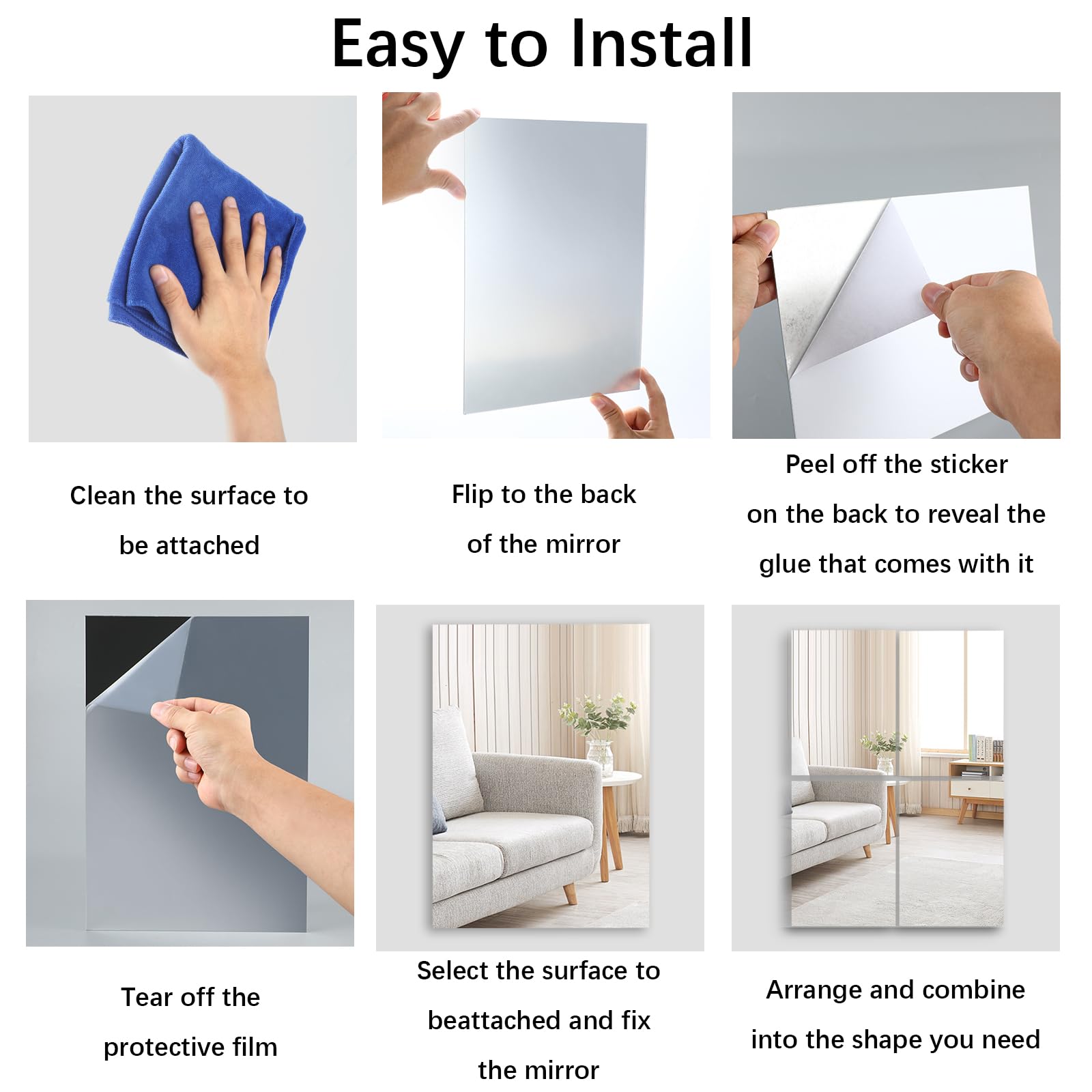 Easy to Install

Clean the surface to be attached

Flip to the back of the mirror

Peel off the sticker on the back to reveal the glue that comes with it

Tear off the protective film

Select the surface to beattached and fix the mirror

Arrange and combine into the shape you need