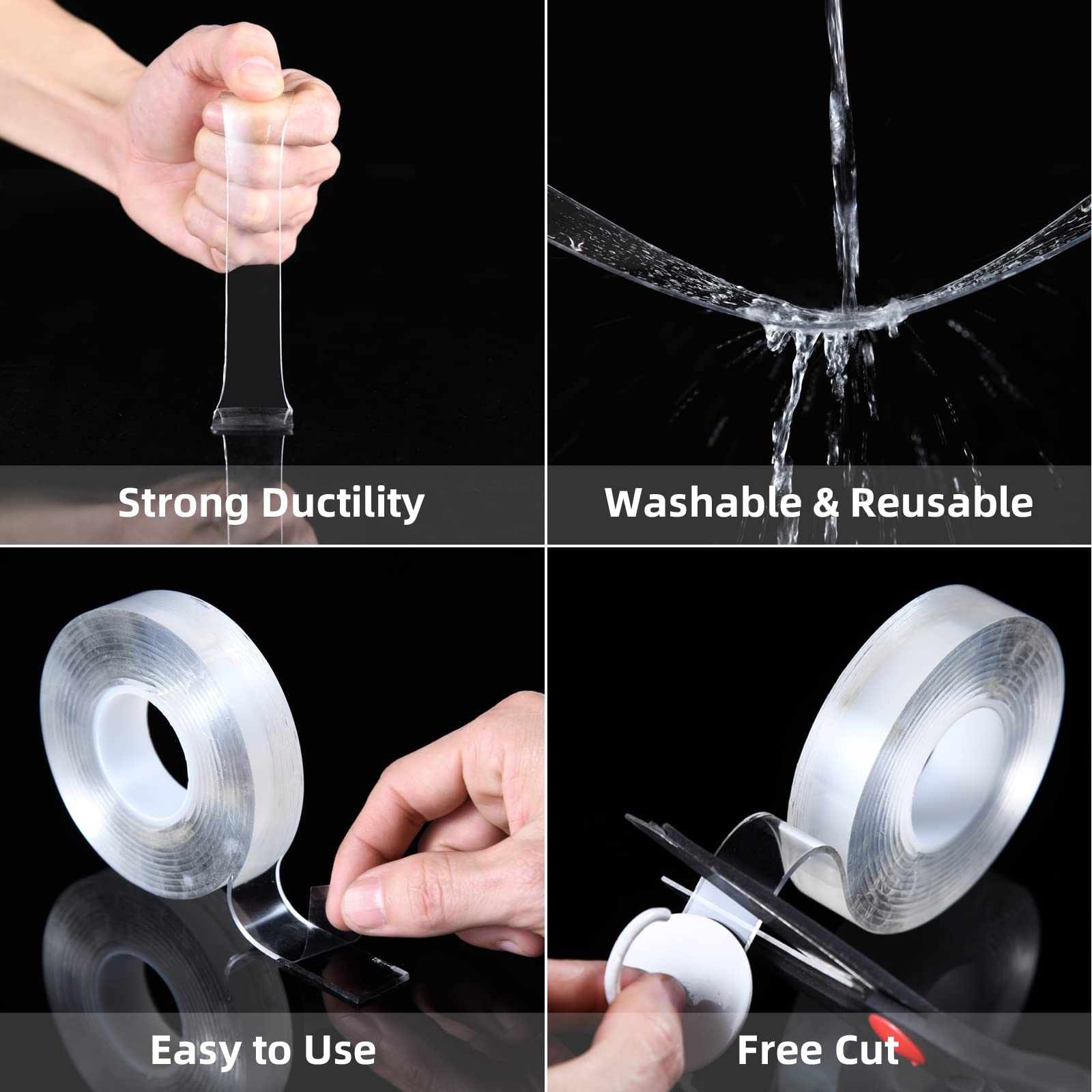 Strong Ductility

Washable & Reusable

Easy to Use

Free Cut