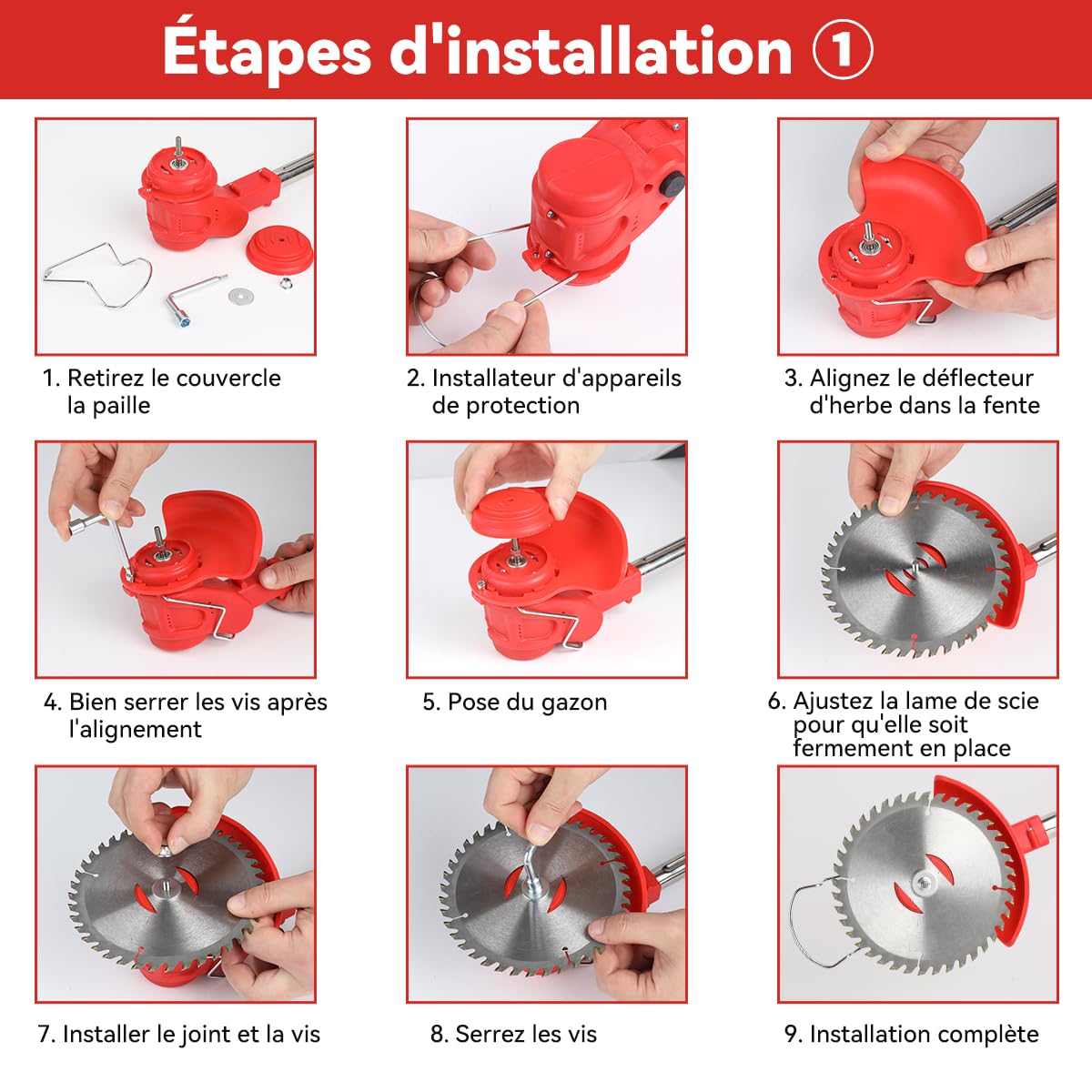 Étapes d'installation ①

1. Retirez le couvercle la paille

2. Installateur d'appareils de protection

3. Alignez le déflecteur d'herbe dans la fente

4. Bien serrer les vis après l'alignement

5. Pose du gazon

6. Ajustez la lame de scie pour qu'elle soit fermement en place

7. Installer le joint et la vis

8. Serrez les vis

9. Installation complète