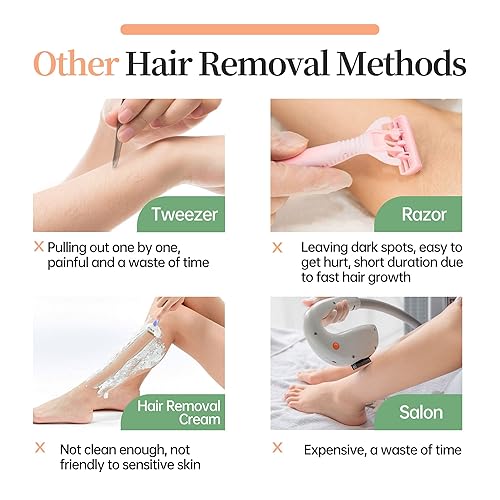 Other Hair Removal Methods

Tweezer

× Pulling out one by one, painful and a waste of time

Razor

× Leaving dark spots, easy to get hurt, short duration due to fast hair growth

Hair Removal Cream

× Not clean enough, not friendly to sensitive skin

Salon

× Expensive, a waste of time