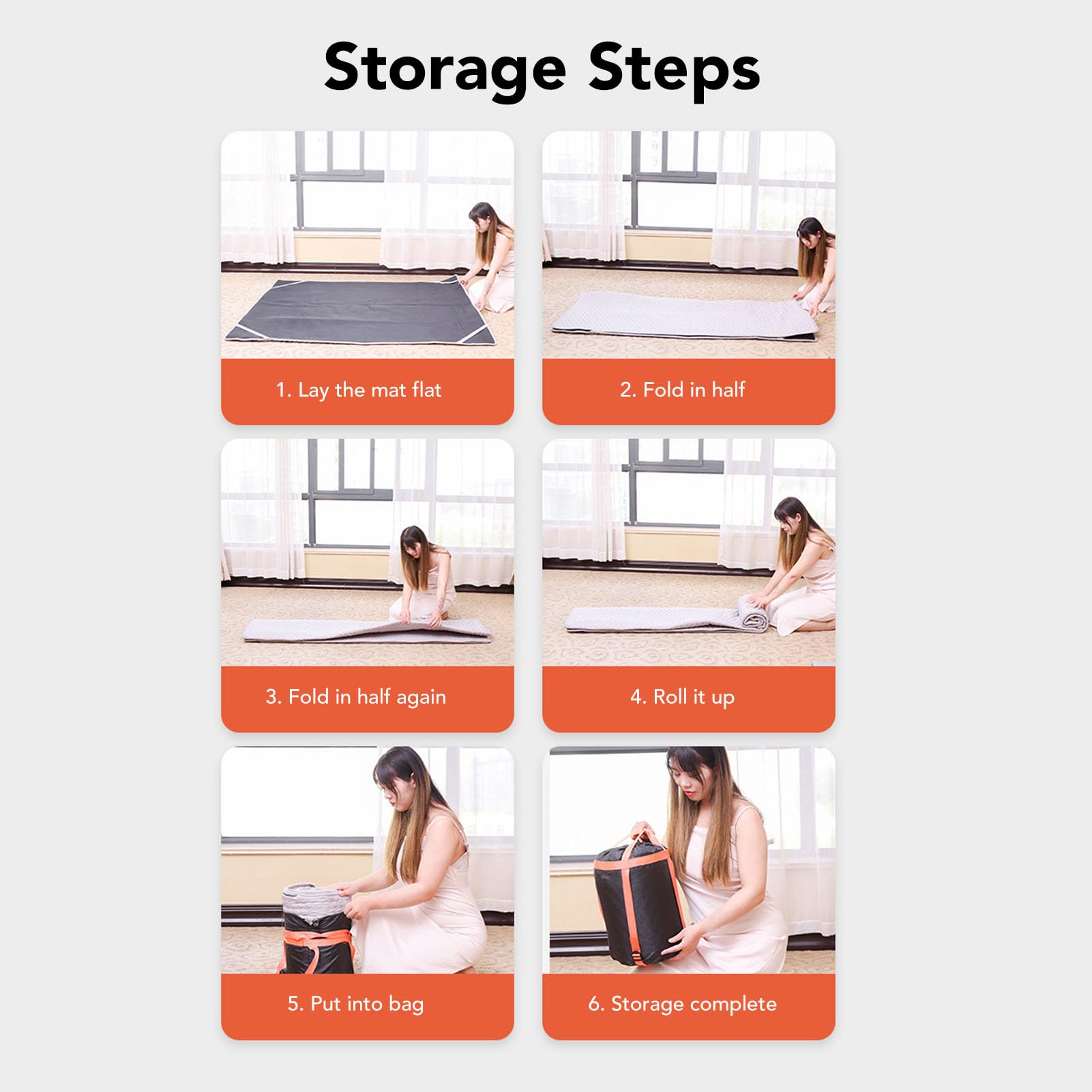 Storage Steps

1. Lay the mat flat

2. Fold in half

3. Fold in half again

4. Roll it up

5. Put into bag

6. Storage complete