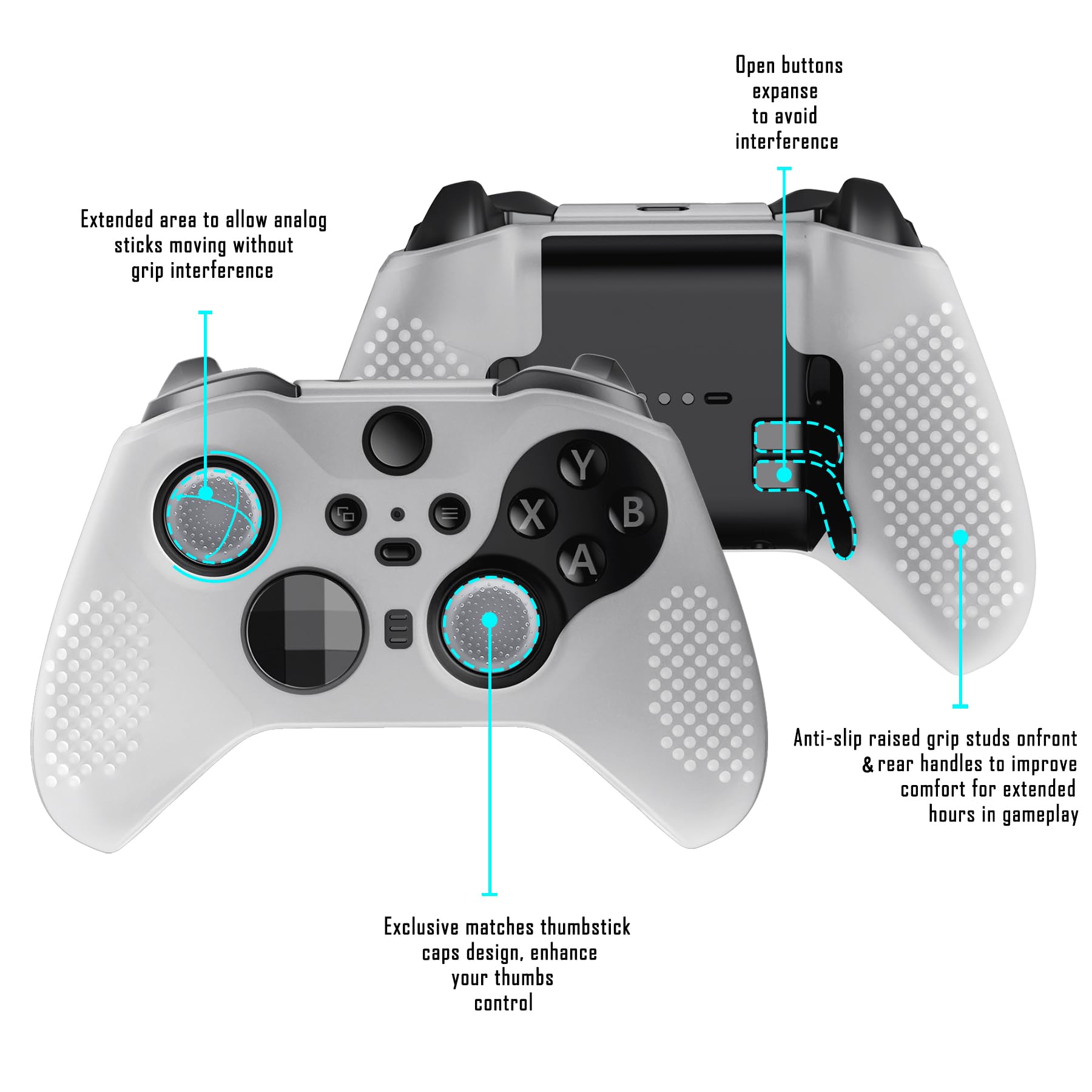 Open buttons expanse to avoid interference

Extended area to allow analog sticks moving without grip interference

Y

X

B

A

Anti-slip raised grip studs onfront & rear handles to improve comfort for extended hours in gameplay

Exclusive matches thumbstick caps design, enhance your thumbs control