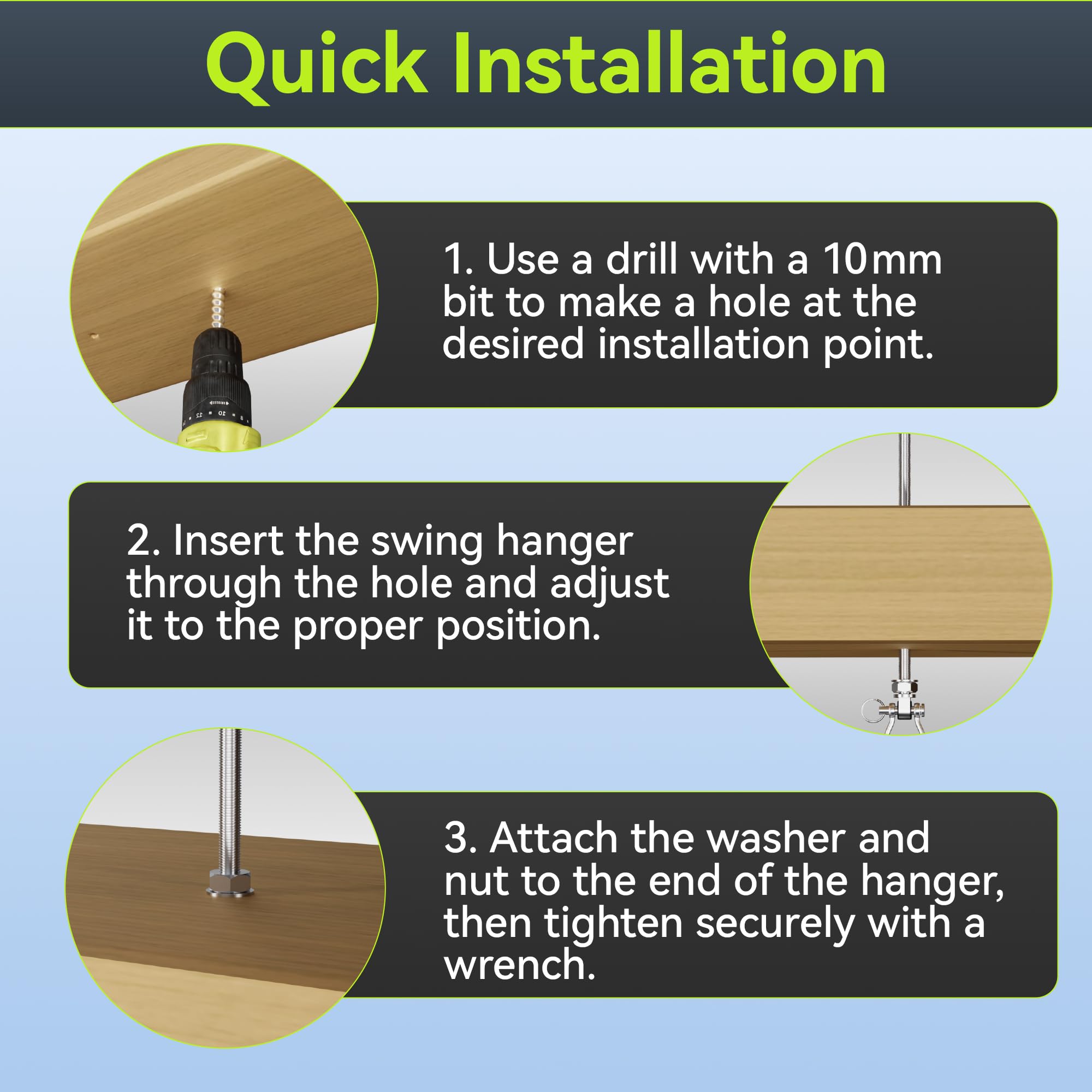 Quick Installation

1. Use a drill with a 10mm bit to make a hole at the desired installation point.

2. Insert the swing hanger through the hole and adjust it to the proper position.

3. Attach the washer and nut to the end of the hanger, then tighten securely with a wrench.