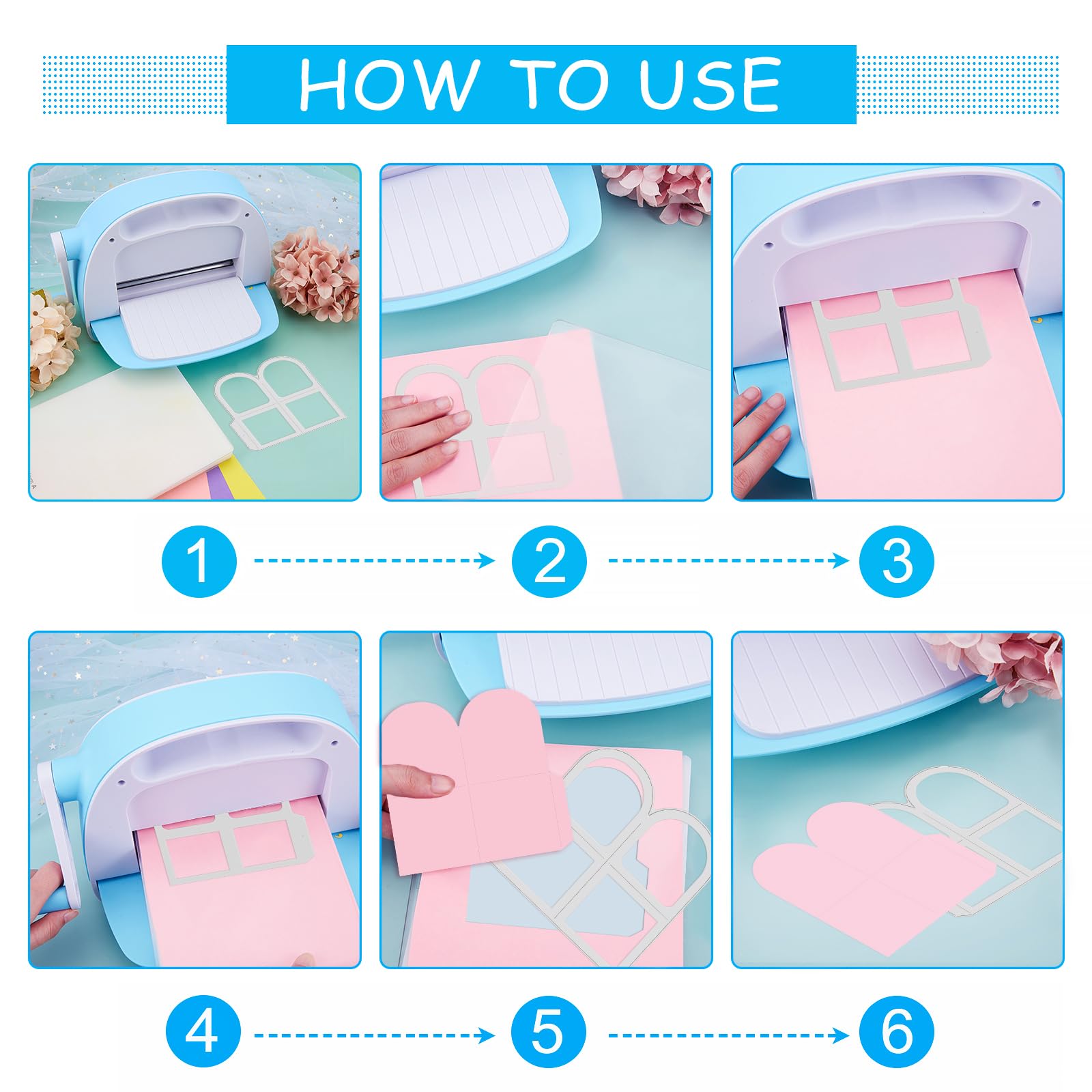 HOW TO USE

1

2

3

4

5

6