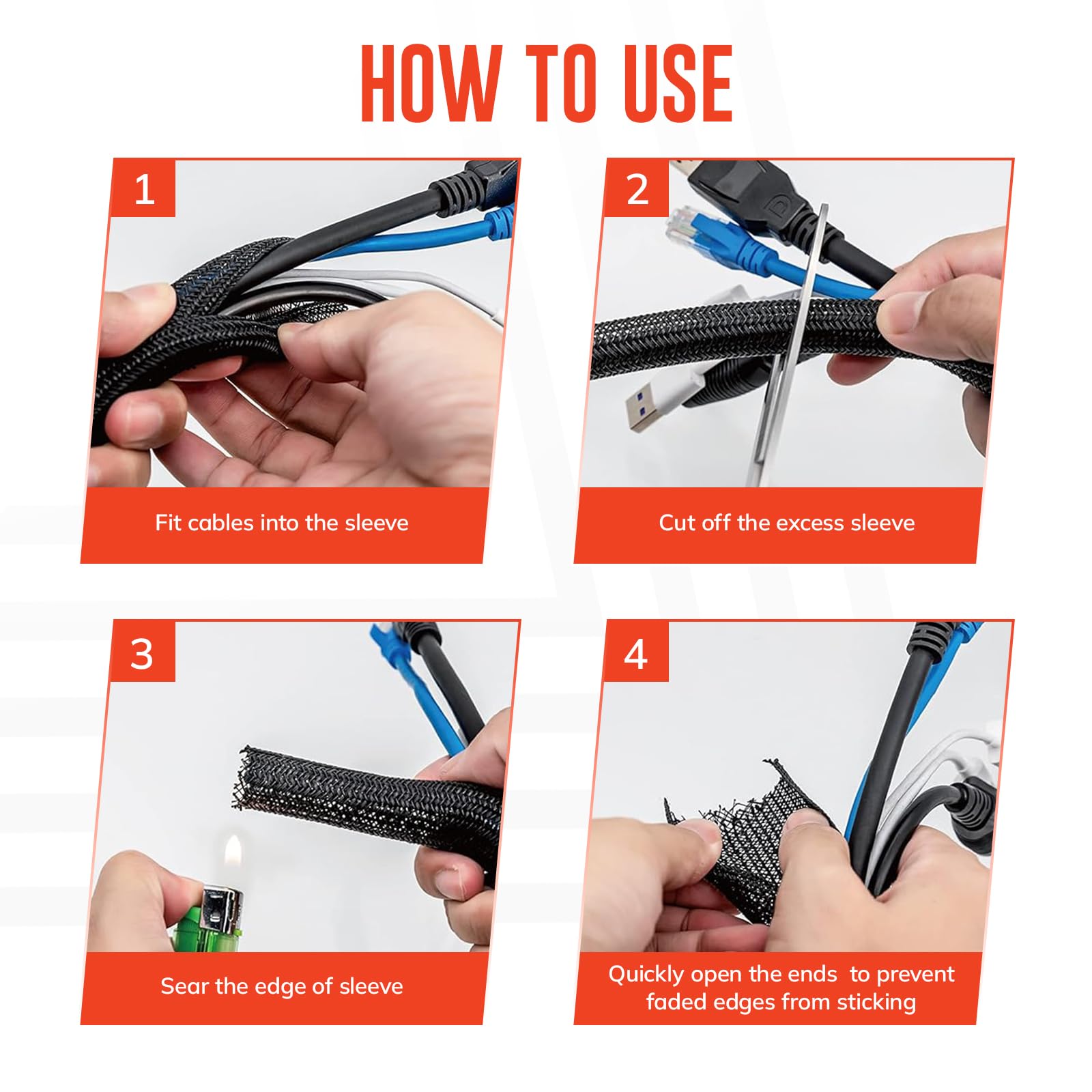 HOW TO USE

1

Fit cables into the sleeve

2

Cut off the excess sleeve

3

Sear the edge of sleeve

4

Quickly open the ends to prevent faded edges from sticking