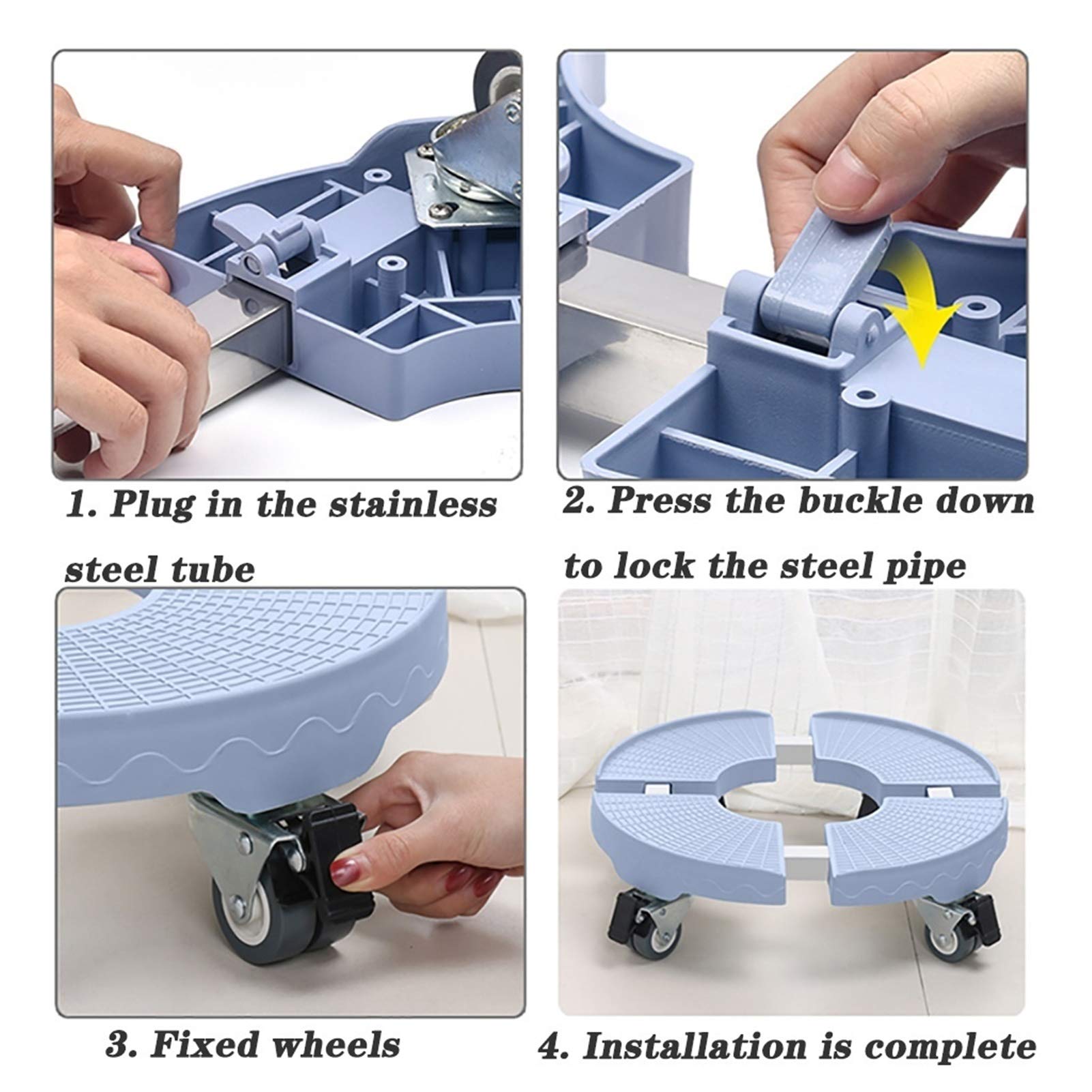 1. Plug in the stainless steel tube

2. Press the buckle down to lock the steel pipe

3. Fixed wheels

4. Installation is complete