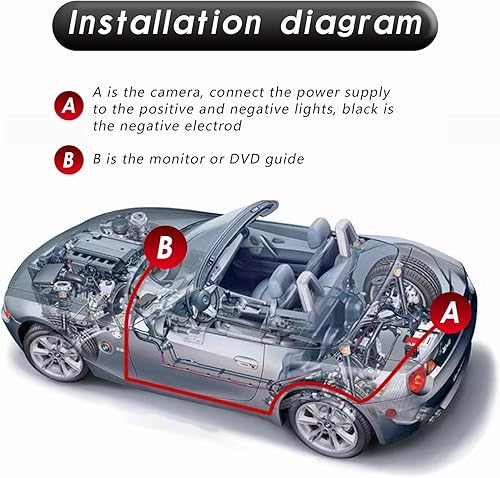 Installation diagram

A A is the camera, connect the power supply to the positive and negative lights, black is the negative electrod

B B is the monitor or DVD guide

B

A