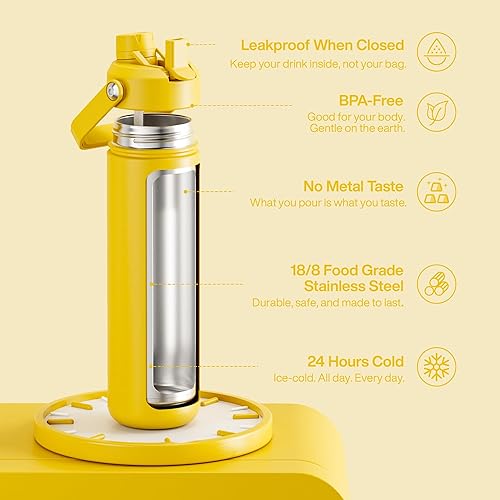 Leakproof When Closed
Keep your drink inside, not your bag.

BPA-Free
Good for your body. Gentle on the earth.

No Metal Taste
What you pour is what you taste.

18/8 Food Grade Stainless Steel
Durable, safe, and made to last.

24 Hours Cold
Ice-cold. All day. Every day.