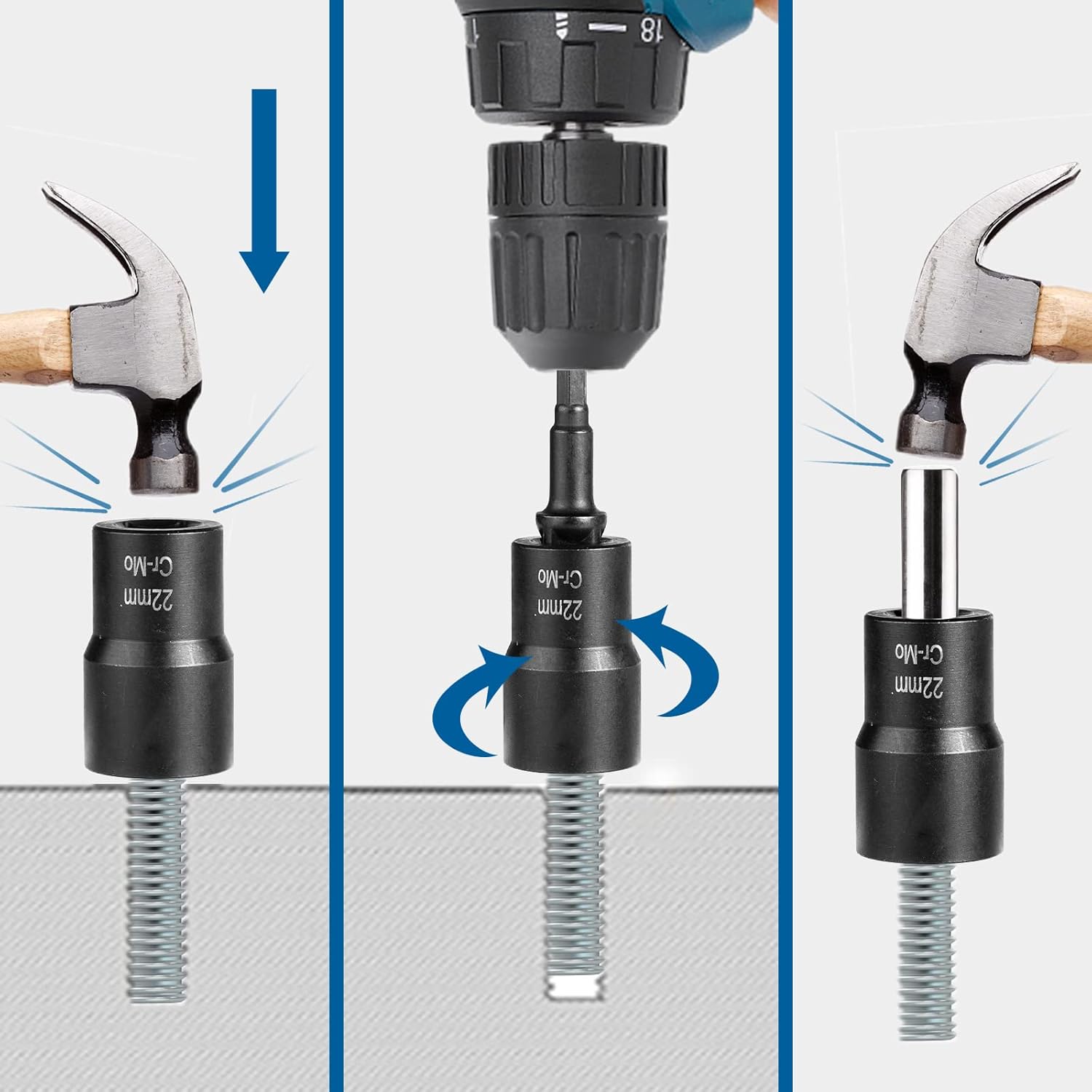 22mm
Cr-Mo

18

22mm
Cr-Mo

22mm
Cr-Mo