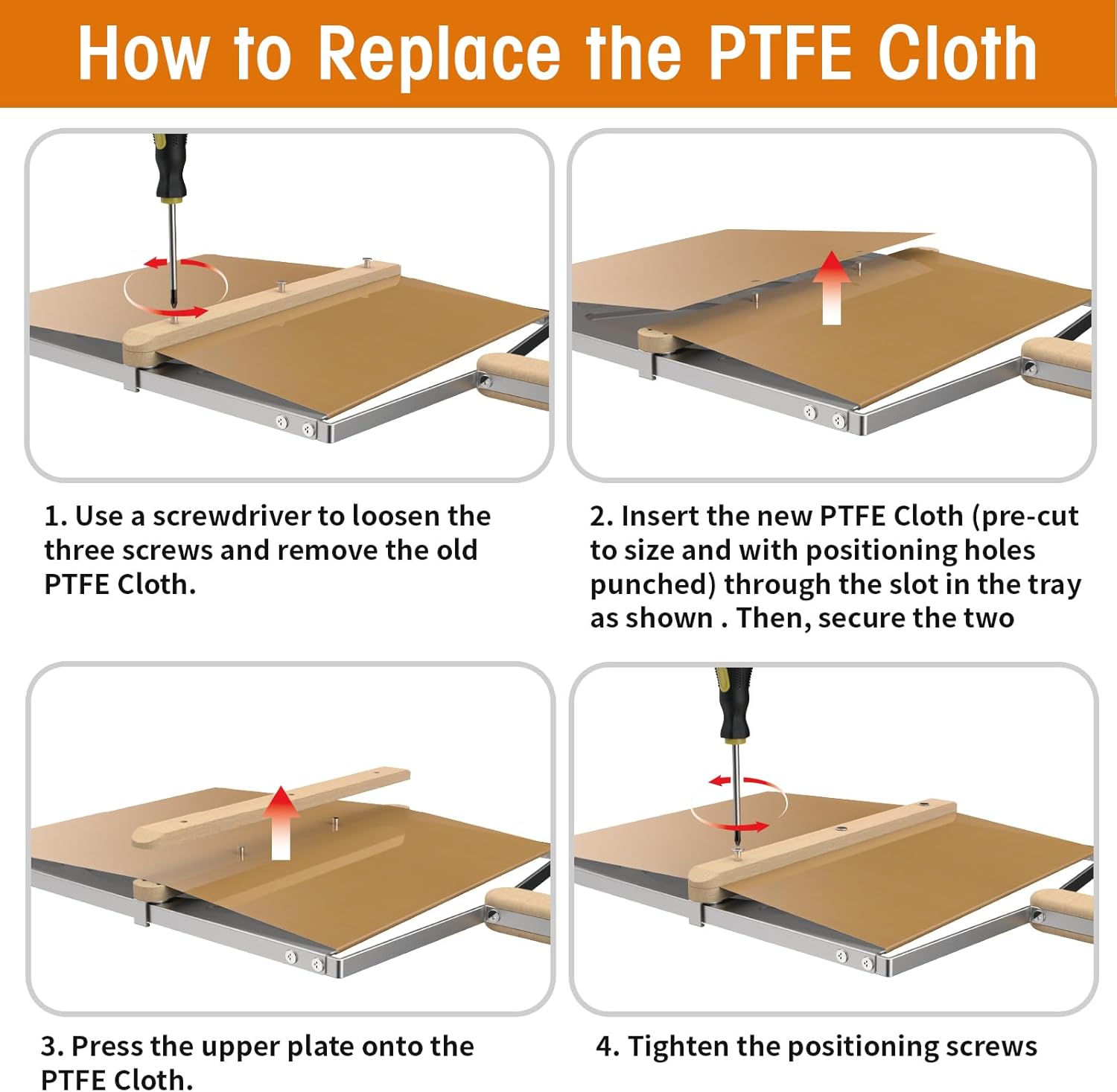 How to Replace the PTFE Cloth

1. Use a screwdriver to loosen the three screws and remove the old PTFE Cloth.

2. Insert the new PTFE Cloth (pre-cut to size and with positioning holes punched) through the slot in the tray as shown . Then, secure the two

3. Press the upper plate onto the PTFE Cloth.

4. Tighten the positioning screws