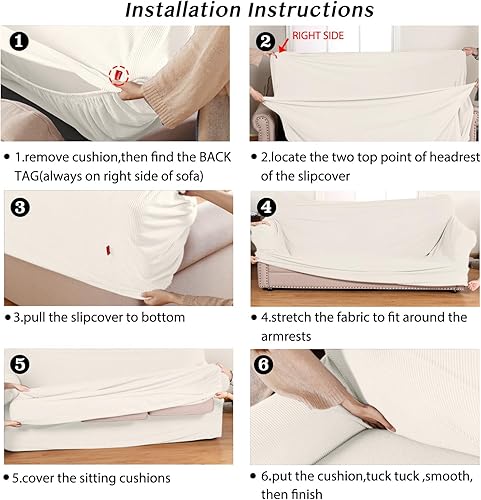 Installation Instructions

1

2 RIGHT SIDE

• 1.remove cushion,then find the BACK TAG(always on right side of sofa)

• 2.locate the two top point of headrest of the slipcover

3

4

• 3.pull the slipcover to bottom

• 4.stretch the fabric to fit around the armrests

5

6

• 5.cover the sitting cushions

• 6.put the cushion,tuck tuck ,smooth, then finish