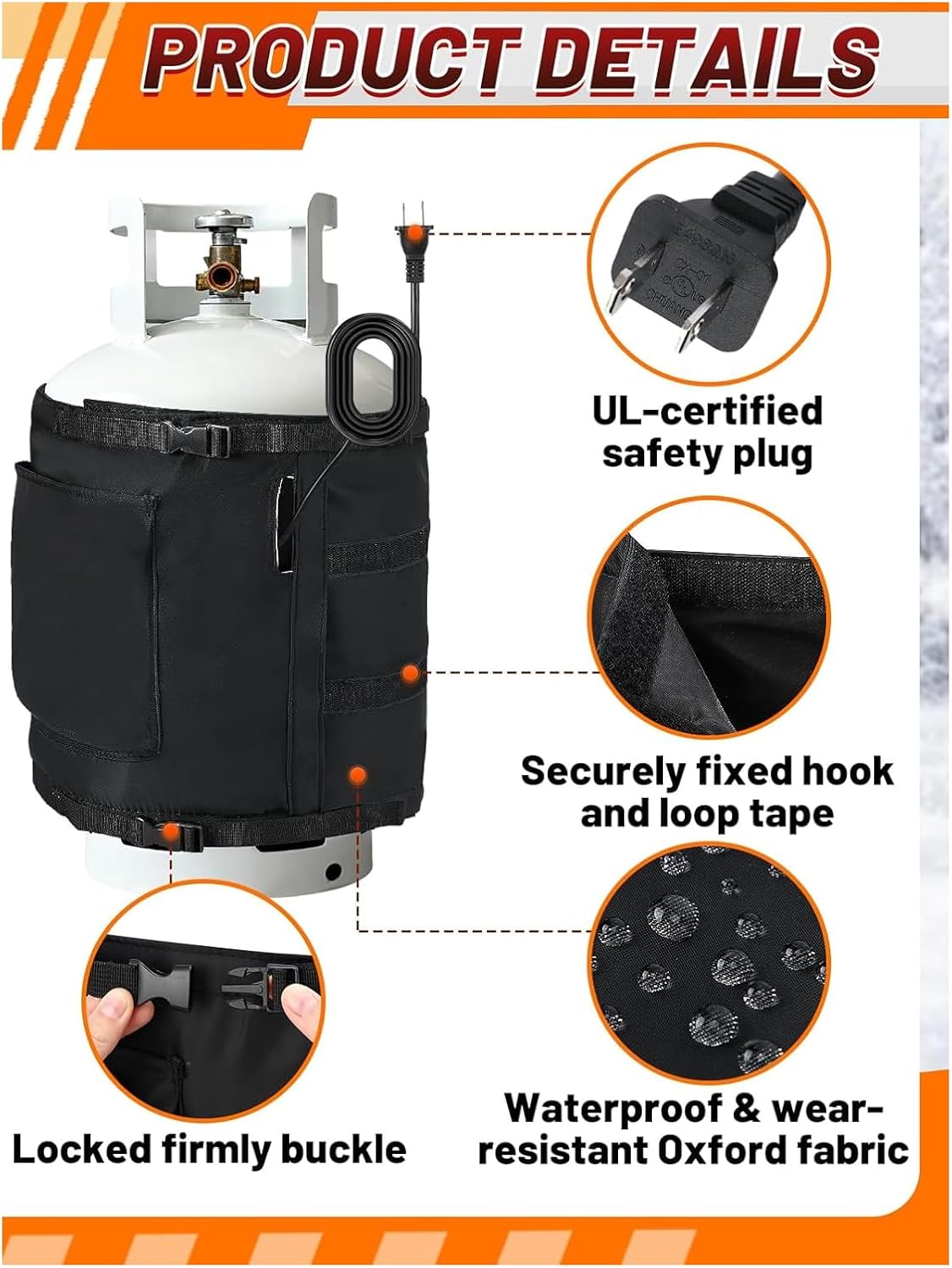 PRODUCT DETAILS

UL-certified safety plug

Securely fixed hook and loop tape

Waterproof & wear-resistant Oxford fabric

Locked firmly buckle