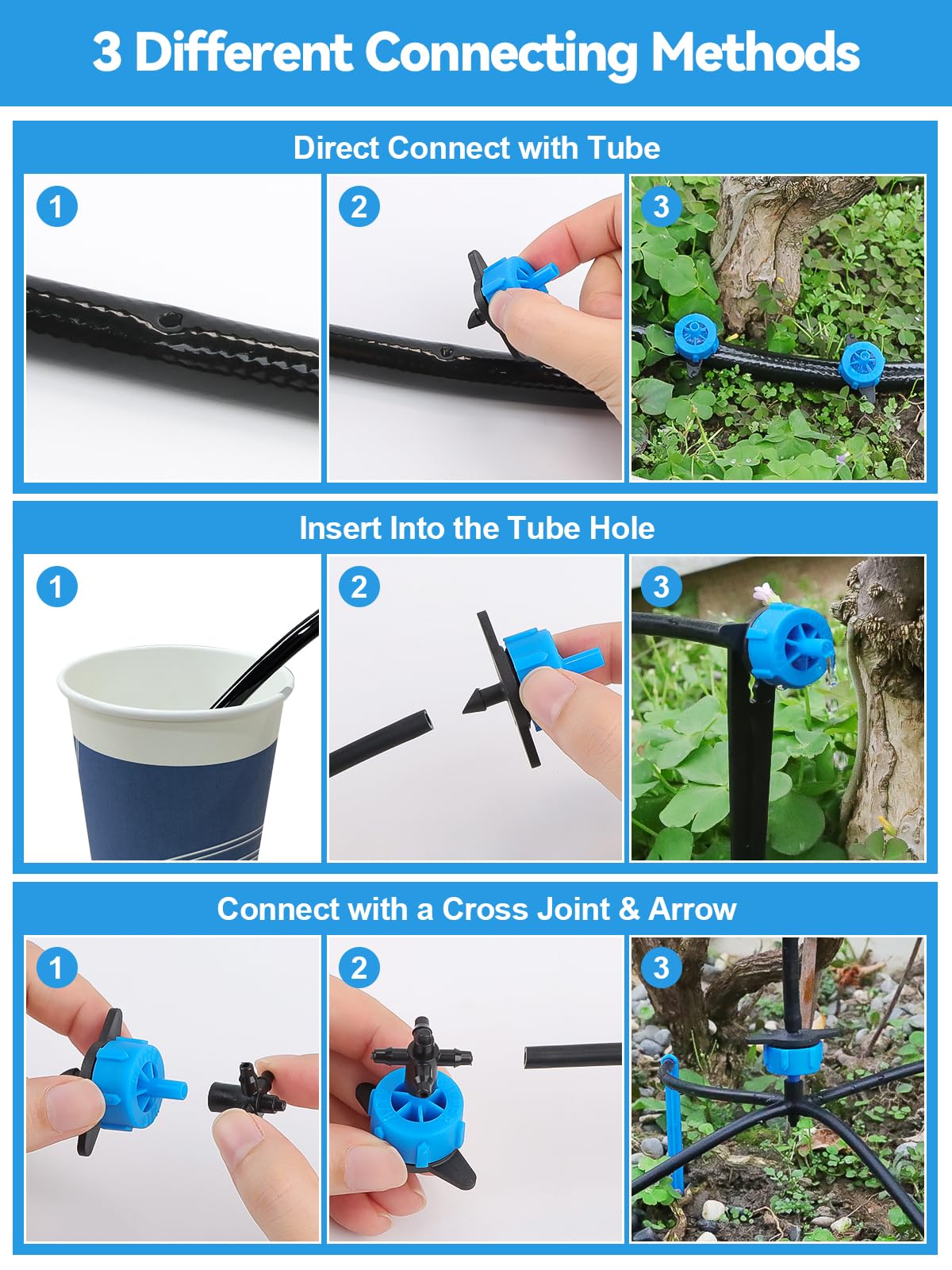 3 Different Connecting Methods

Direct Connect with Tube

1

2

3

Insert Into the Tube Hole

1

2

3

Connect with a Cross Joint & Arrow

1

2

3