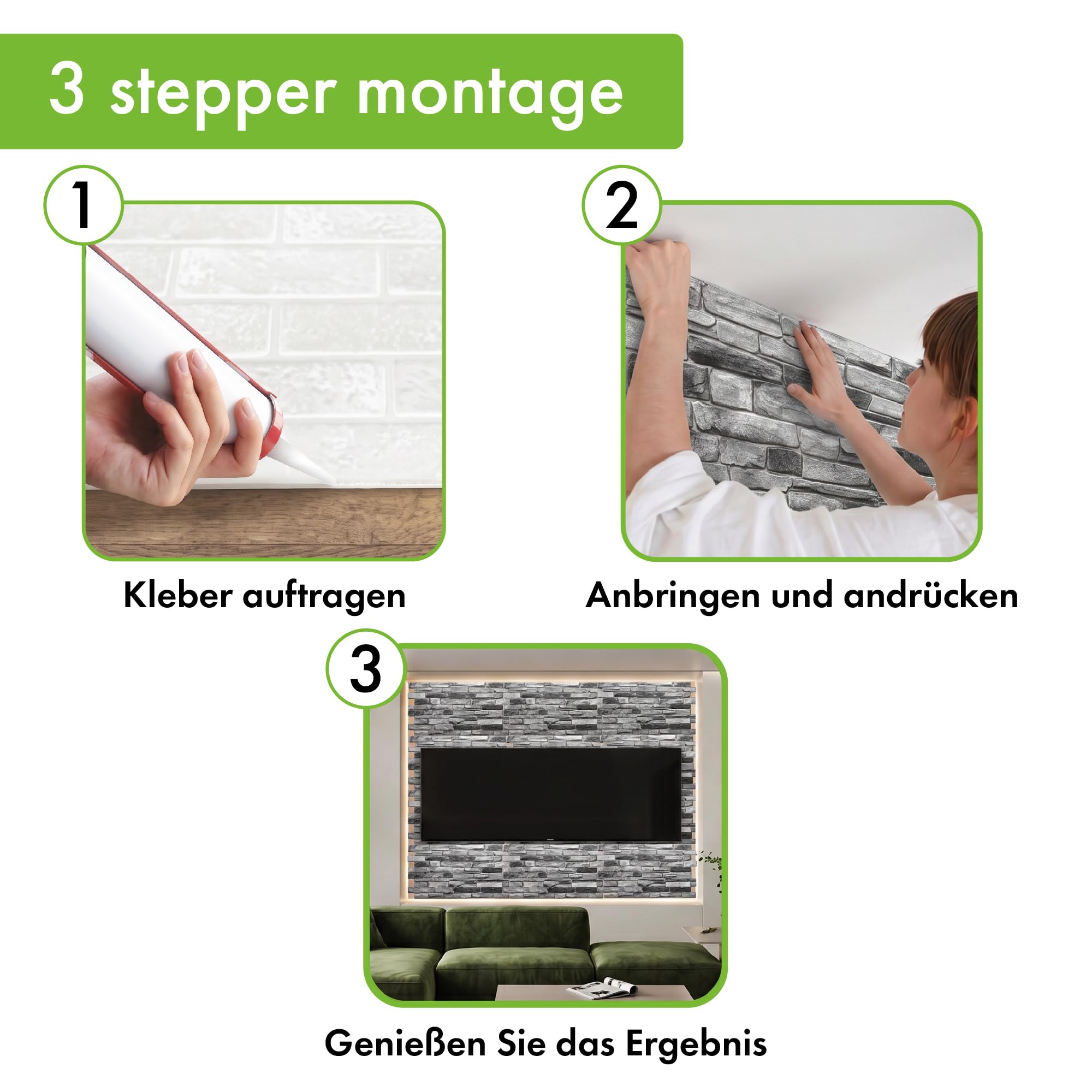 3 stepper montage

1

Kleber auftragen

2

Anbringen und andrücken

3

Genießen Sie das Ergebnis